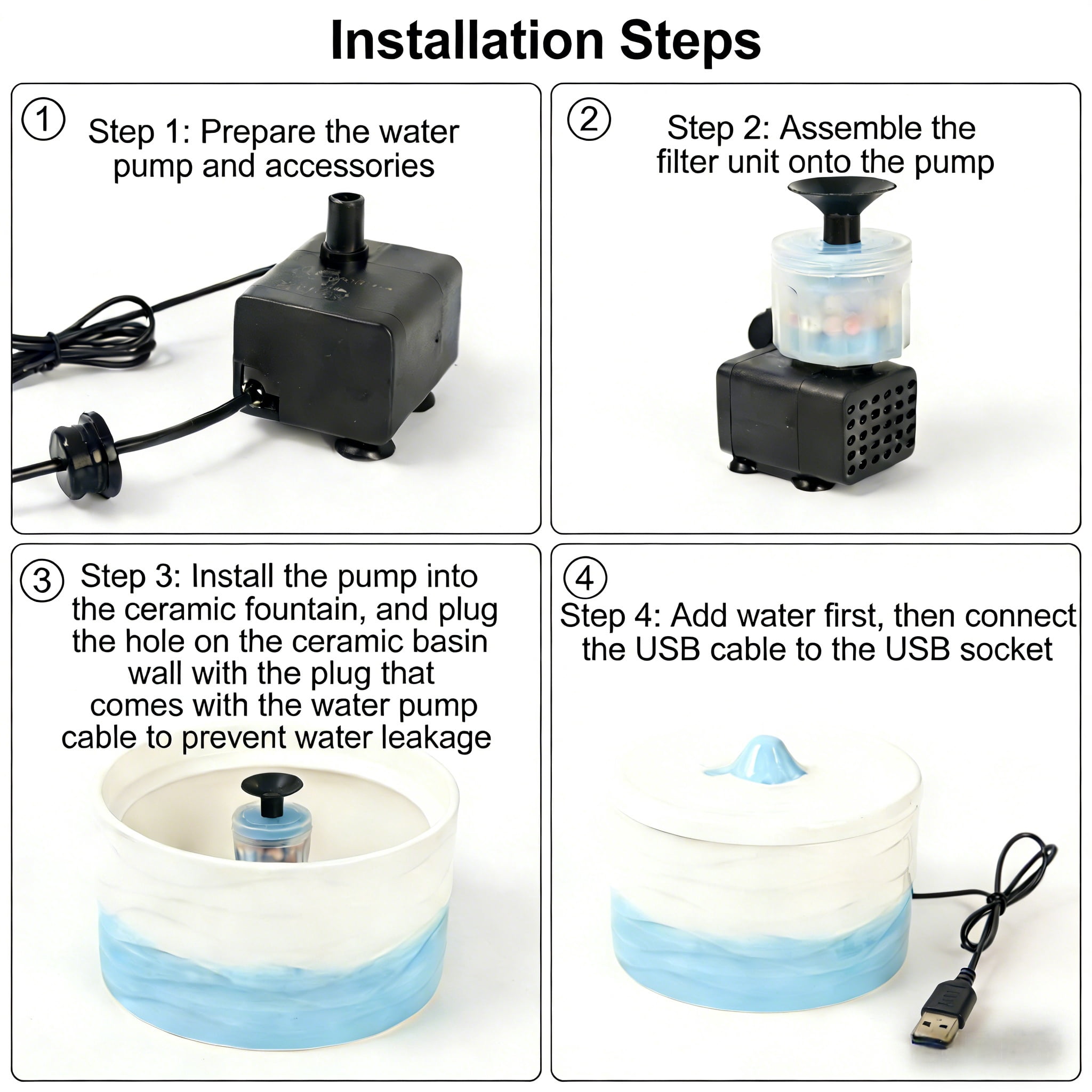 Installation Steps

①

Step 1: Prepare the water pump and accessories

②

Step 2: Assemble the filter unit onto the pump

③

Step 3: Install the pump into the ceramic fountain, and plug the hole on the ceramic basin wall with the plug that comes with the water pump cable to prevent water leakage

④

Step 4: Add water first, then connect the USB cable to the USB socket