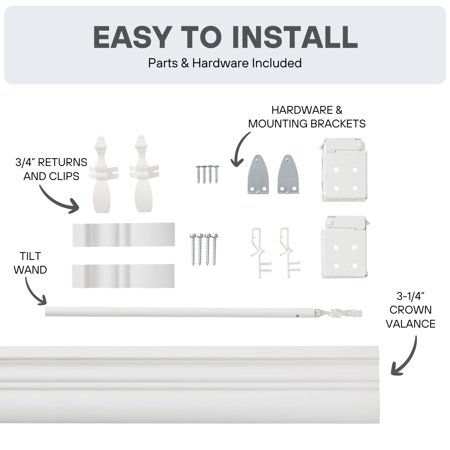 EASY TO INSTALL
Parts & Hardware Included

HARDWARE & MOUNTING BRACKETS

3/4" RETURNS AND CLIPS

TILT WAND

3-1/4" CROWN VALANCE