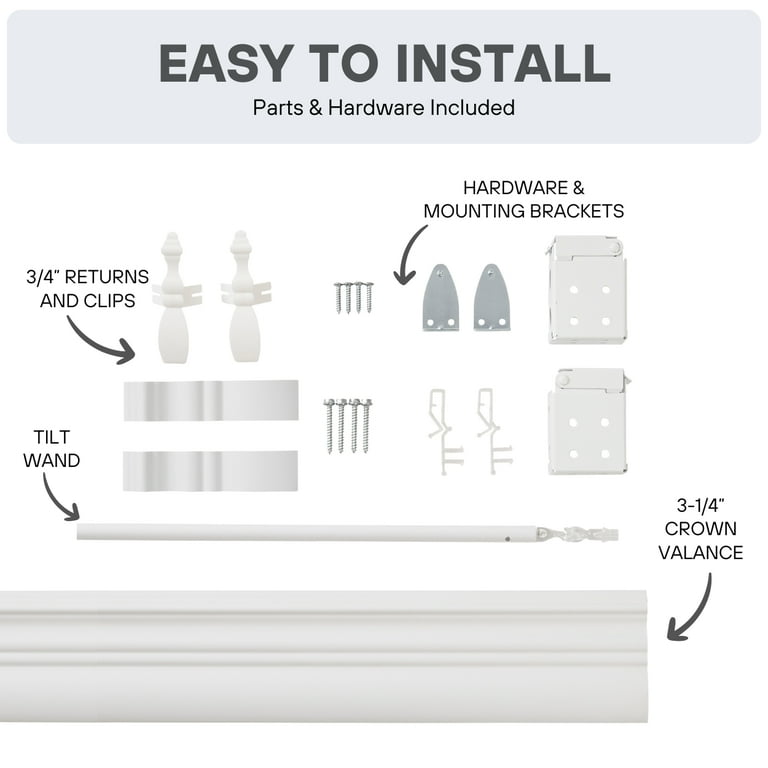 EASY TO INSTALL

Parts & Hardware Included

HARDWARE & MOUNTING BRACKETS

3/4" RETURNS AND CLIPS

TILT WAND

3-1/4" CROWN VALANCE