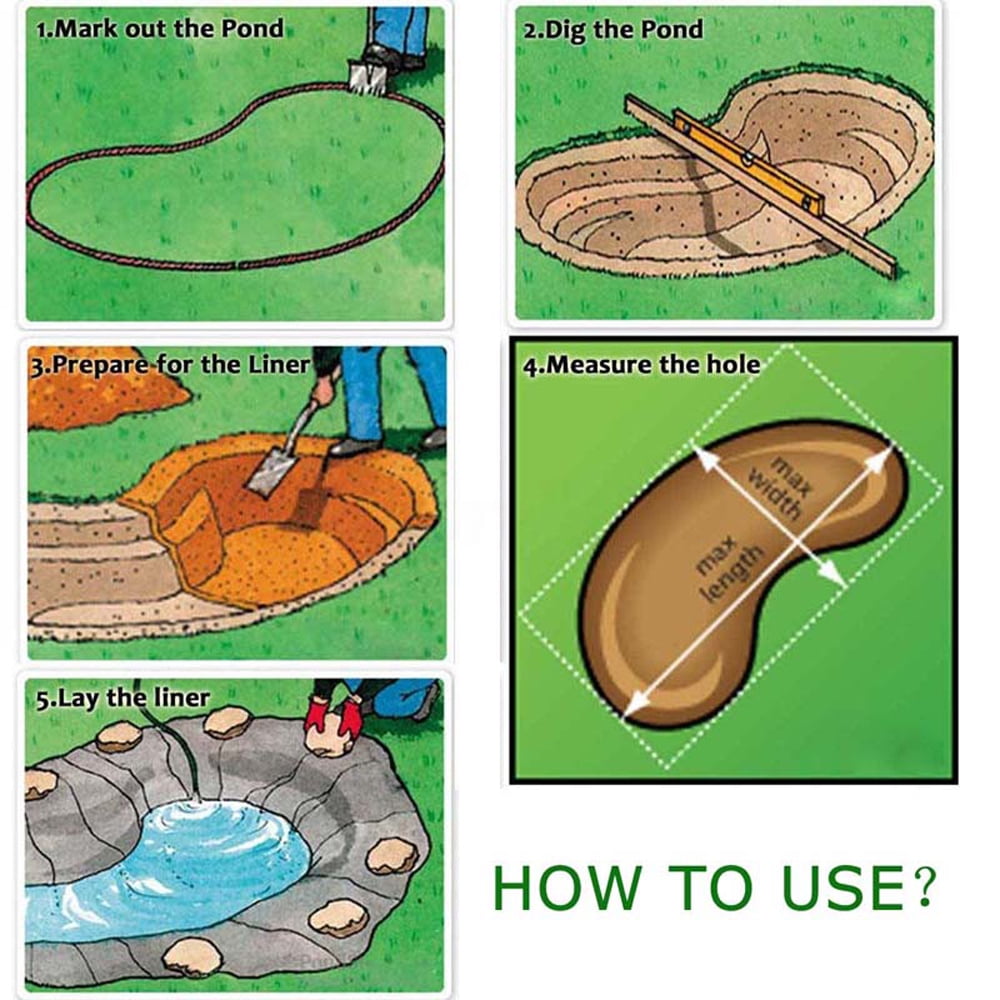 1.Mark out the Pond

2.Dig the Pond

3.Prepare for the Liner

4.Measure the hole

max width

max length

5.Lay the liner

HOW TO USE?