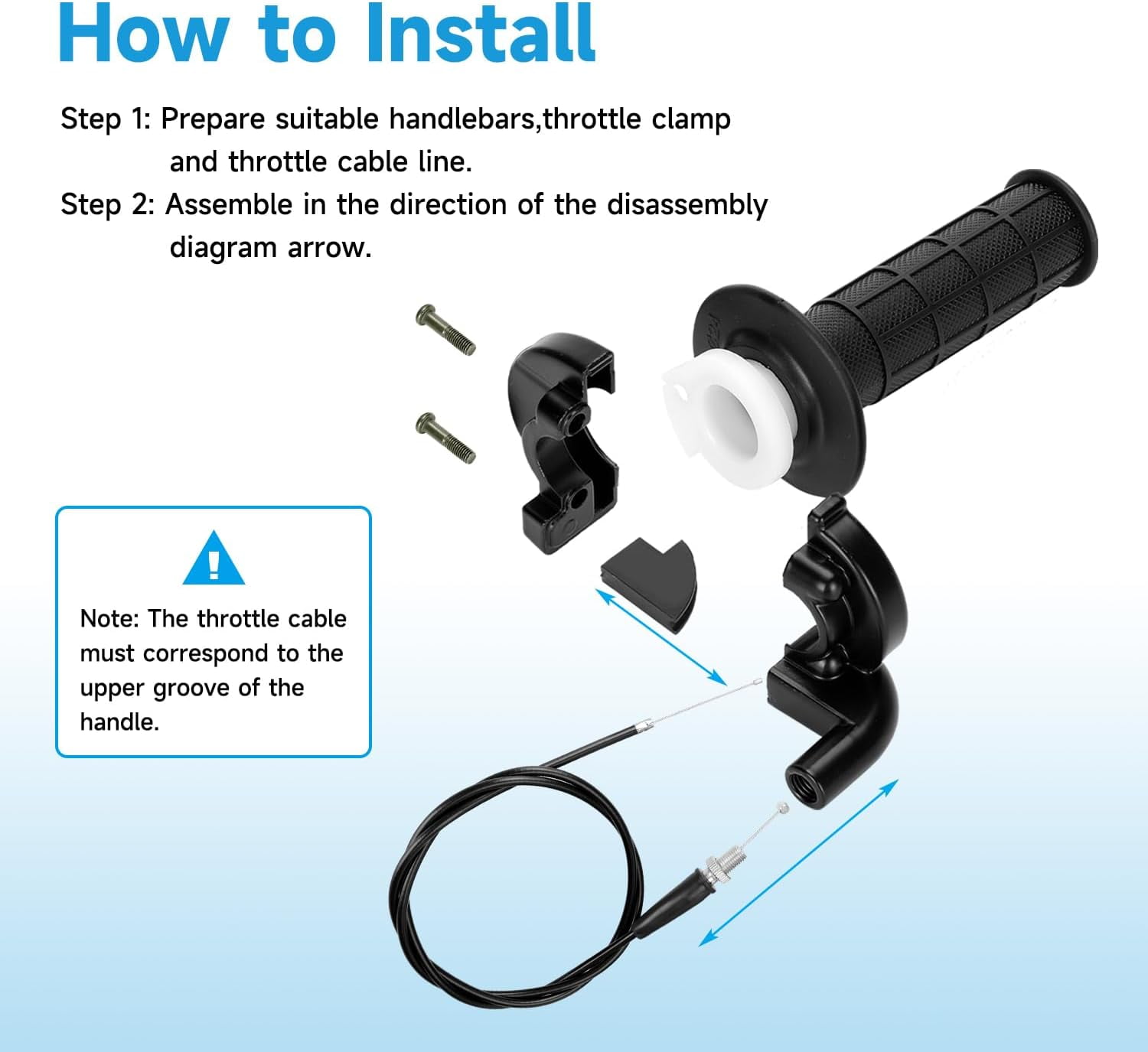 How to Install

Step 1: Prepare suitable handlebars,throttle clamp and throttle cable line.

Step 2: Assemble in the direction of the disassembly diagram arrow.

Note: The throttle cable must correspond to the upper groove of the handle.