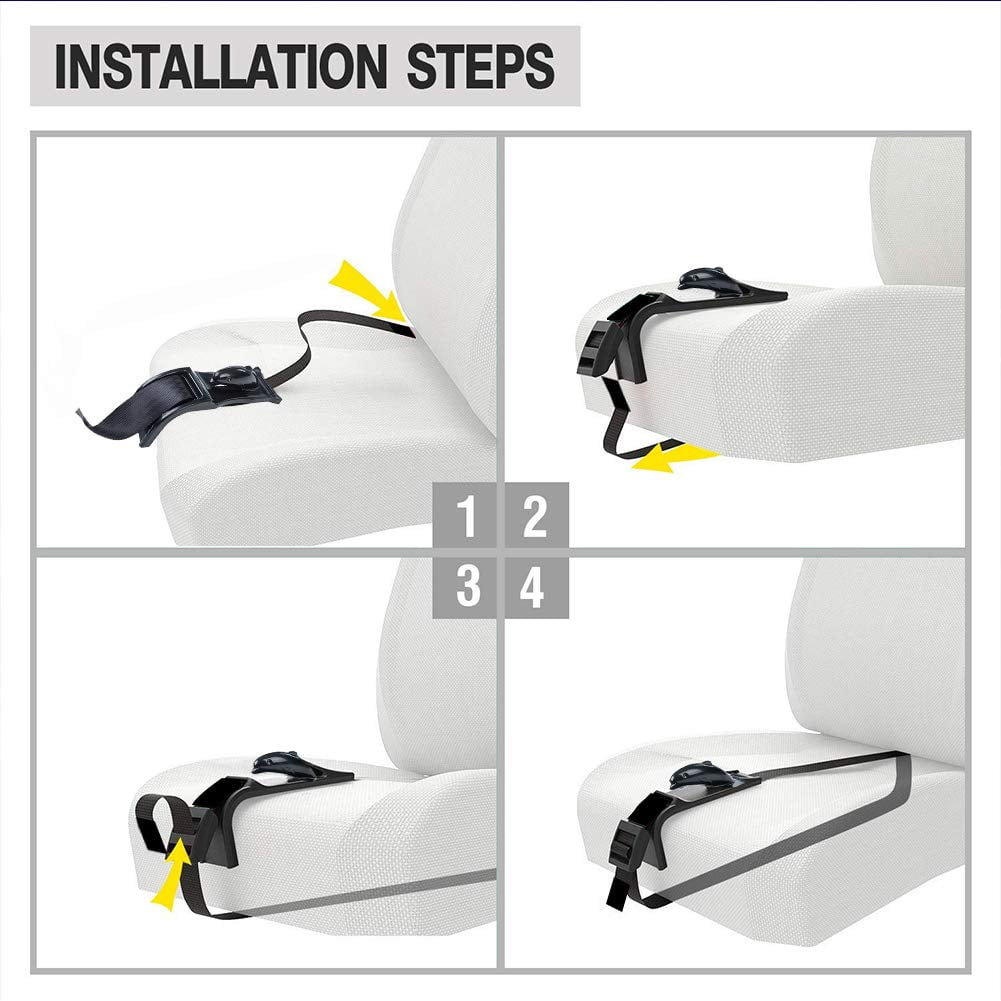 INSTALLATION STEPS

1 2
3 4