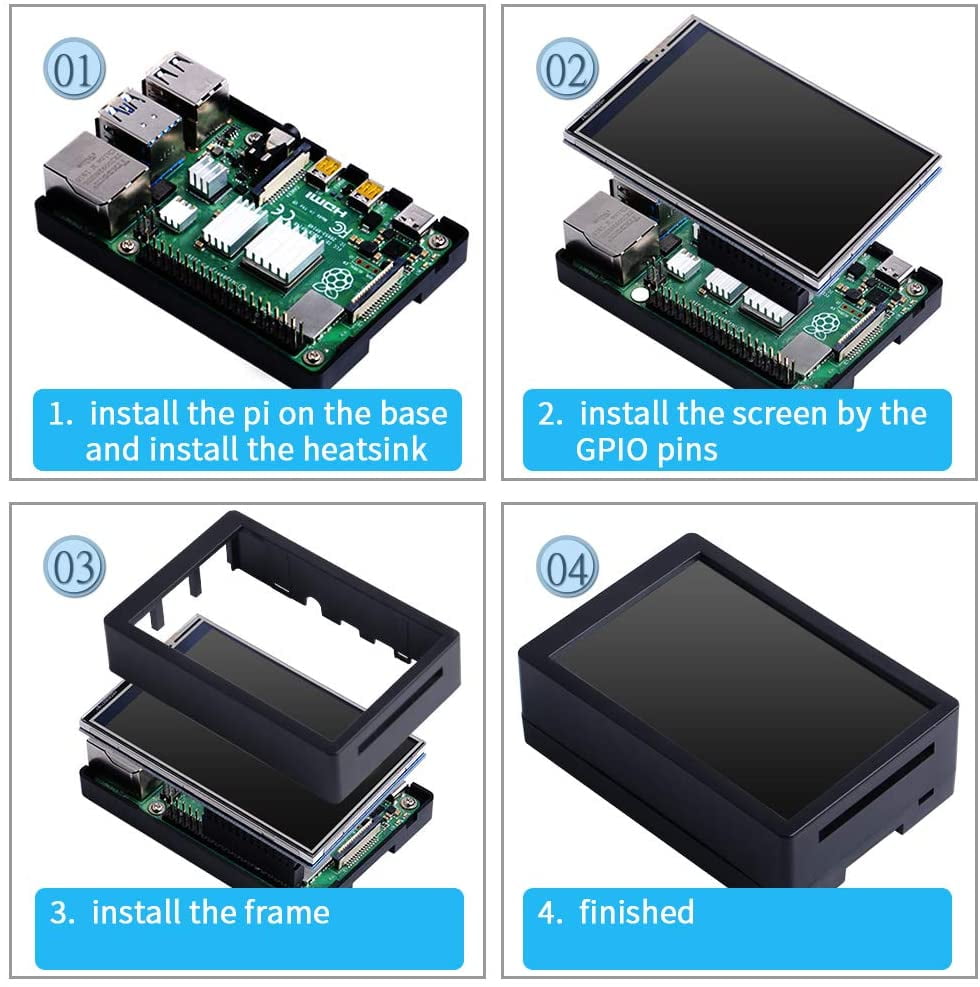 01

1. install the pi on the base and install the heatsink

02

2. install the screen by the GPIO pins

03

3. install the frame

04

4. finished