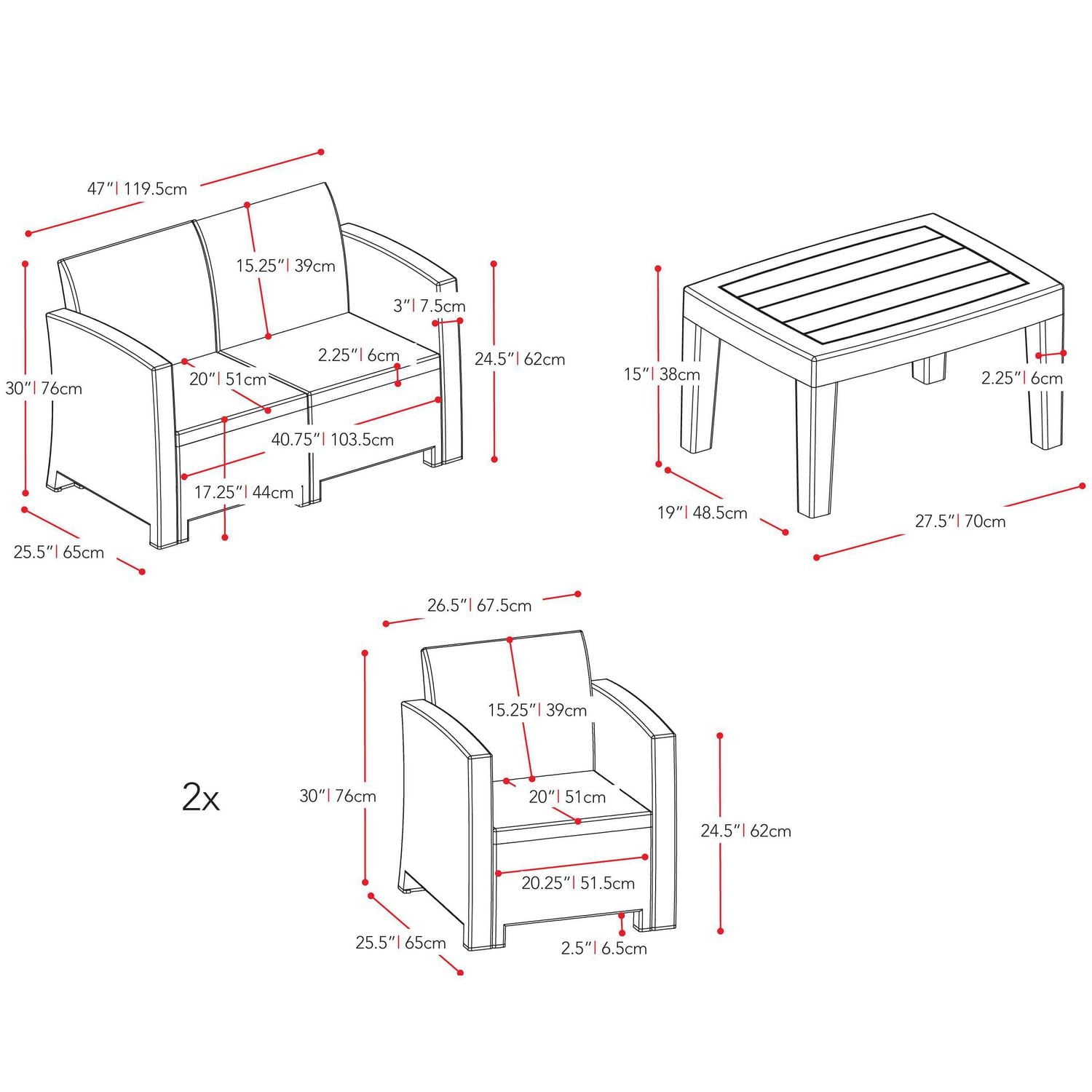 47" | 119.5cm

15.25" | 39cm

3" | 7.5cm

2.25" | 6cm

24.5" | 62cm

30" | 76cm

20" | 51cm

40.75" | 103.5cm

17.25" | 44cm

25.5" | 65cm

15" | 38cm

2.25" | 6cm

19" | 48.5cm

27.5" | 70cm

26.5" | 67.5cm

15.25" | 39cm

2x

30" | 76cm

20" | 51cm

24.5" | 62cm

20.25" | 51.5cm

25.5" | 65cm

2.5" | 6.5cm