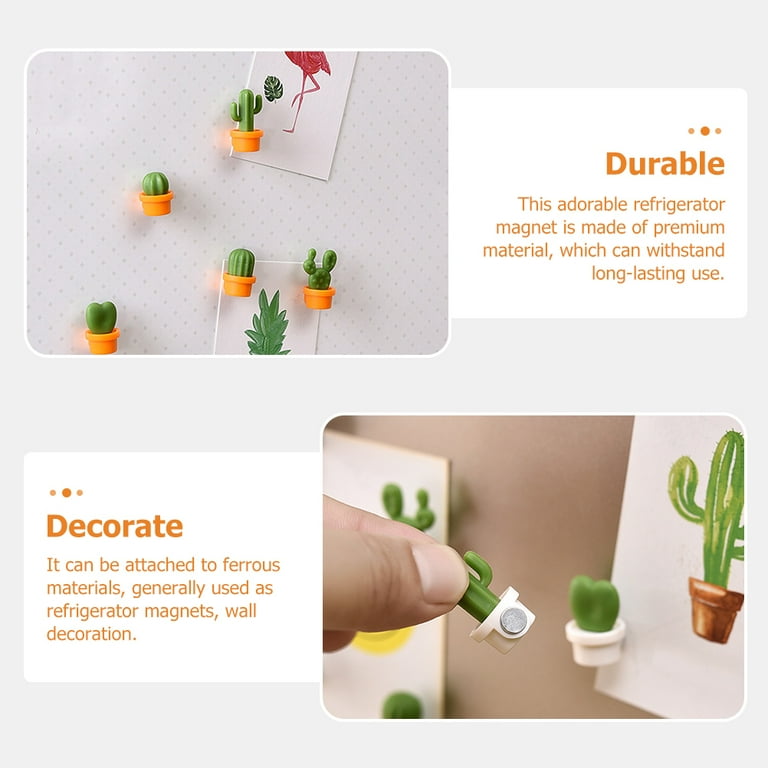 Durable

This adorable refrigerator magnet is made of premium material, which can withstand long-lasting use.

Decorate

It can be attached to ferrous materials, generally used as refrigerator magnets, wall decoration.