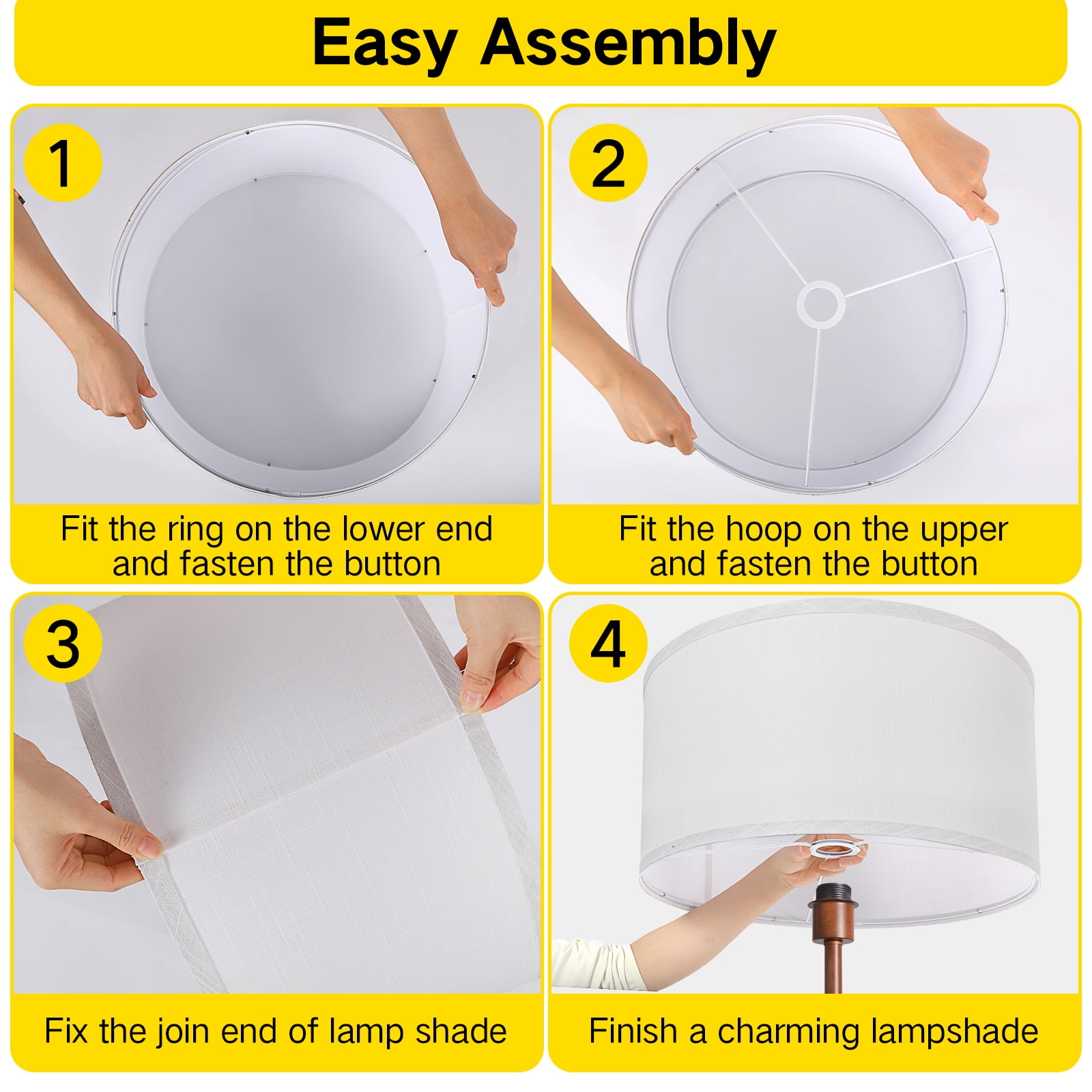 Easy Assembly

1

Fit the ring on the lower end and fasten the button

2

Fit the hoop on the upper and fasten the button

3

Fix the join end of lamp shade

4

Finish a charming lampshade