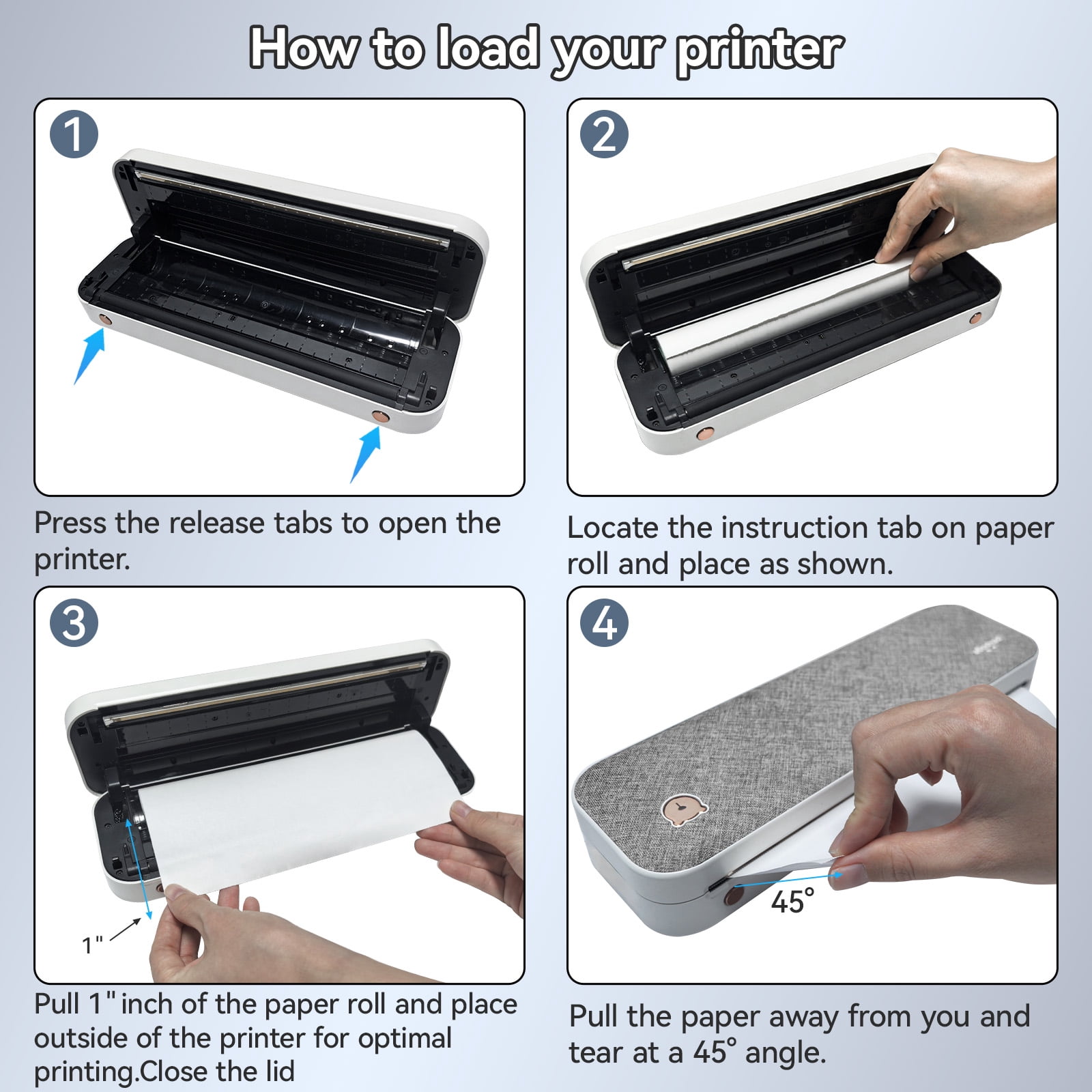 How to load your printer

1

Press the release tabs to open the printer.

2

Locate the instruction tab on paper roll and place as shown.

3

1"

Pull 1" inch of the paper roll and place outside of the printer for optimal printing.Close the lid

4

45°

Pull the paper away from you and tear at a 45° angle.