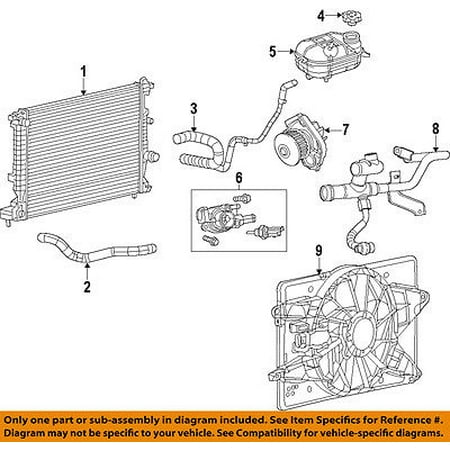 4
5
1
3
7
8
6
2
9

Only one part or sub-assembly in diagram included. See Item Specifics for Reference #. Diagram may not be specific to your vehicle. See Compatibility for vehicle-specific diagrams.