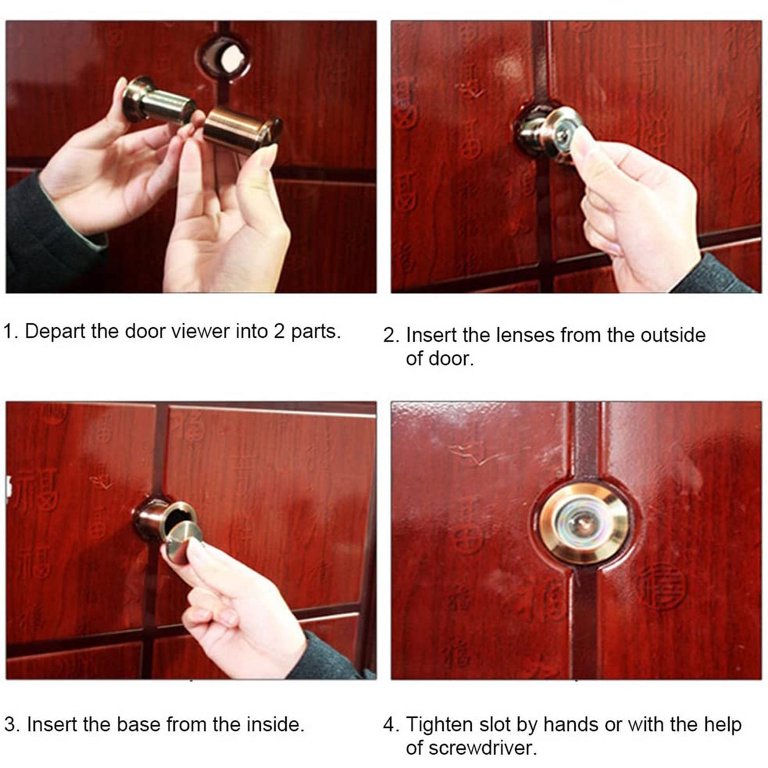 1. Depart the door viewer into 2 parts.

2. Insert the lenses from the outside of door.

3. Insert the base from the inside.

4. Tighten slot by hands or with the help of screwdriver.