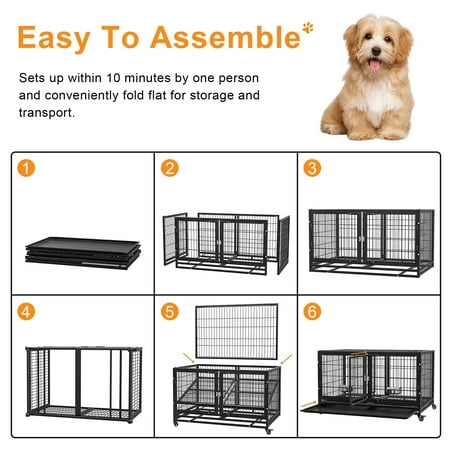 Easy To Assemble

Sets up within 10 minutes by one person and conveniently fold flat for storage and transport.

1

2

3

4

5

6