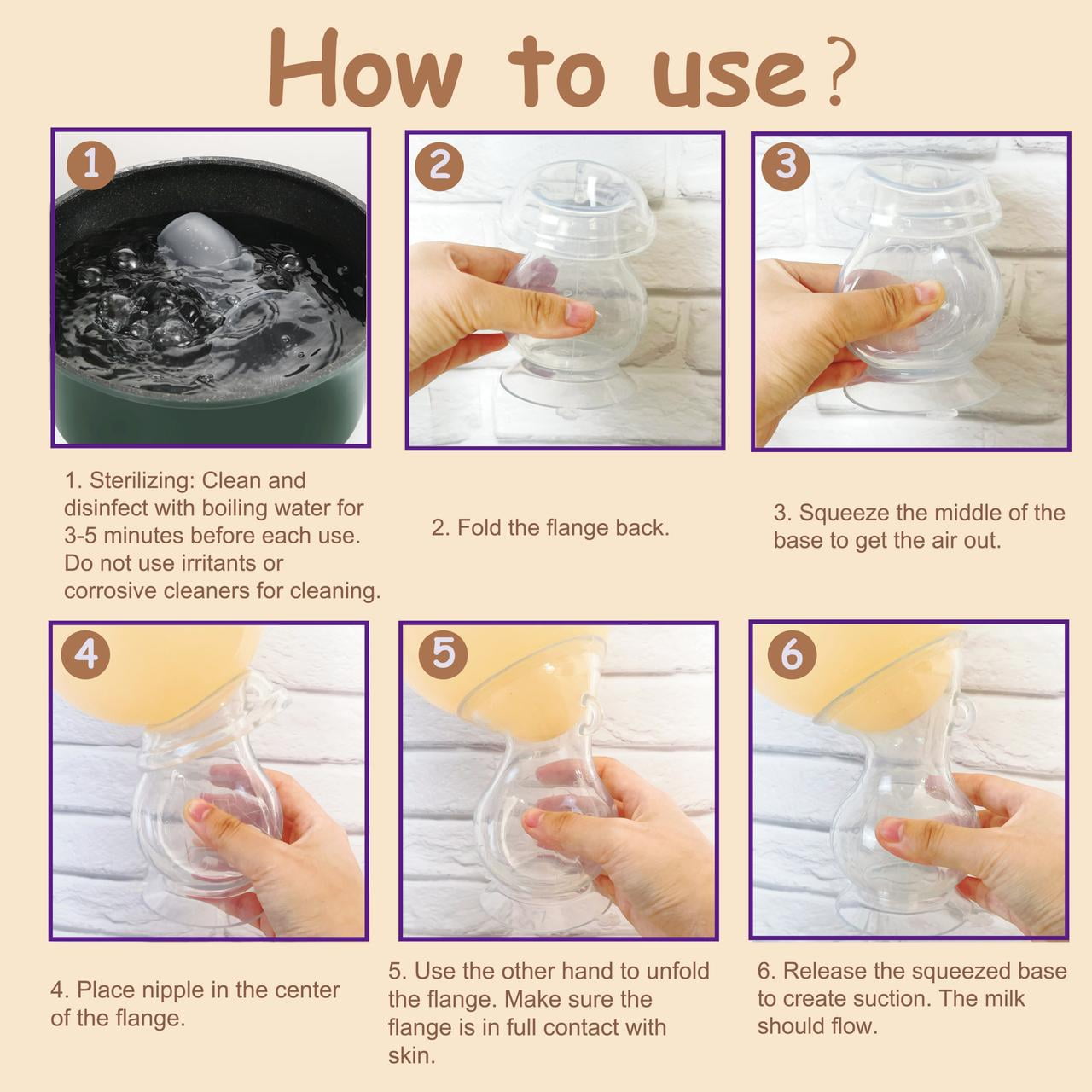 How to use?

1

2

3

1. Sterilizing: Clean and disinfect with boiling water for 3-5 minutes before each use. Do not use irritants or corrosive cleaners for cleaning.

2. Fold the flange back.

3. Squeeze the middle of the base to get the air out.

4

5

6

4. Place nipple in the center of the flange.

5. Use the other hand to unfold the flange. Make sure the flange is in full contact with skin.

6. Release the squeezed base to create suction. The milk should flow.