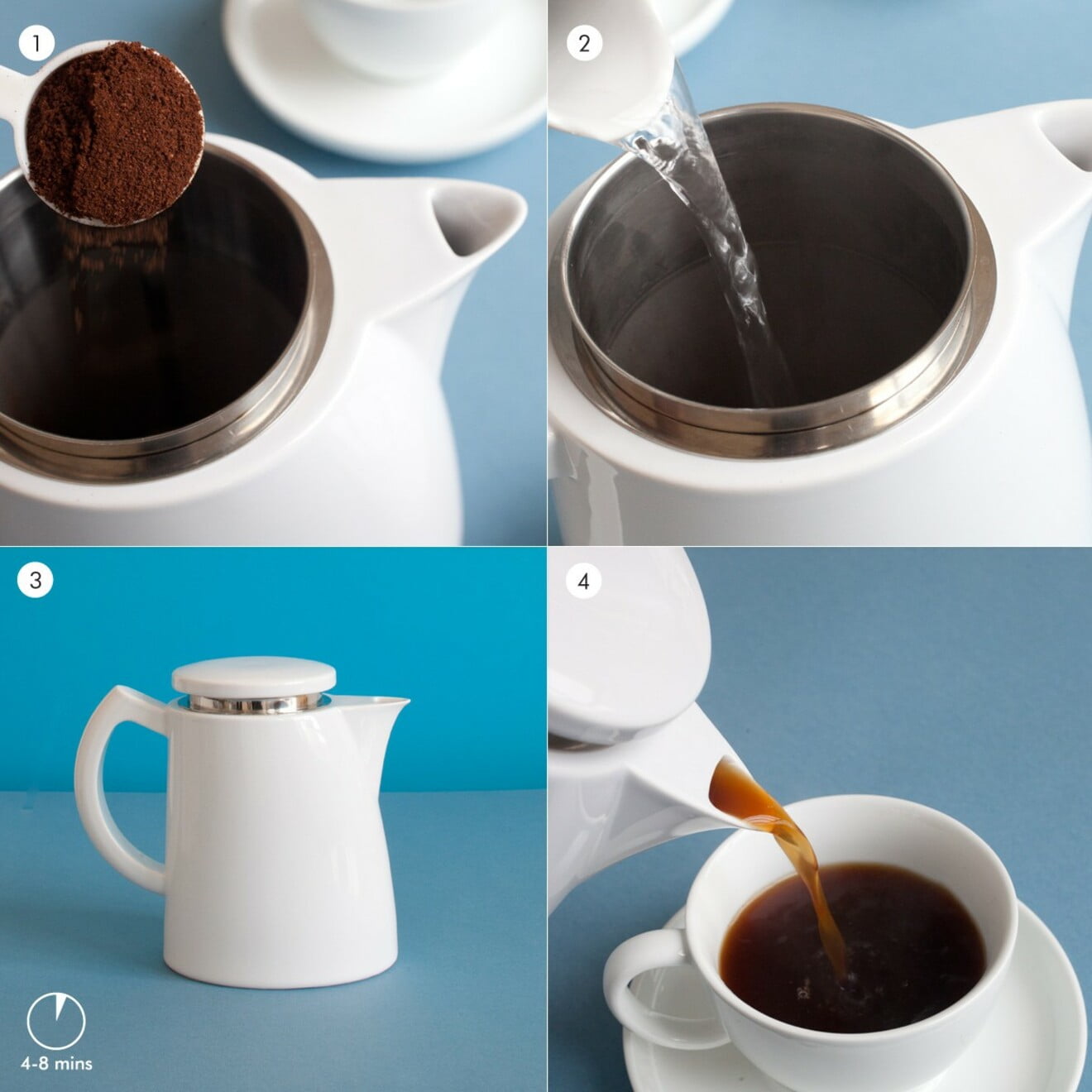 1

2

3

4-8 mins

4