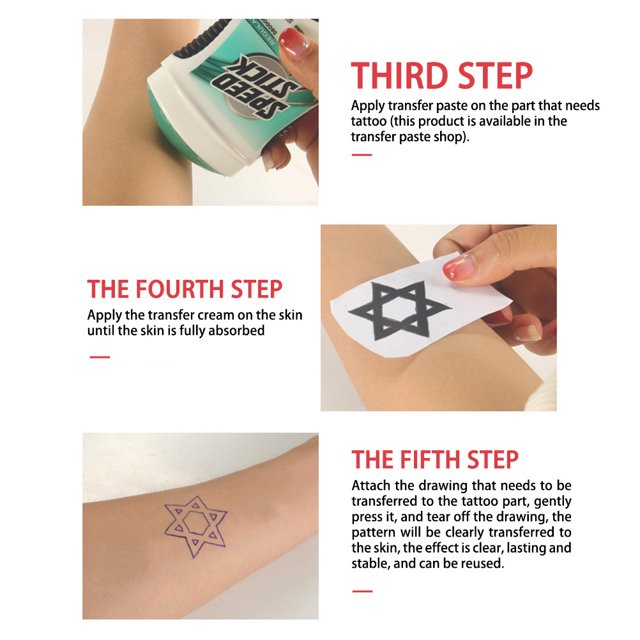 SPEED STICK

THIRD STEP

Apply transfer paste on the part that needs tattoo (this product is available in the transfer paste shop).

THE FOURTH STEP

Apply the transfer cream on the skin until the skin is fully absorbed

THE FIFTH STEP

Attach the drawing that needs to be transferred to the tattoo part, gently press it, and tear off the drawing, the pattern will be clearly transferred to the skin, the effect is clear, lasting and stable, and can be reused.