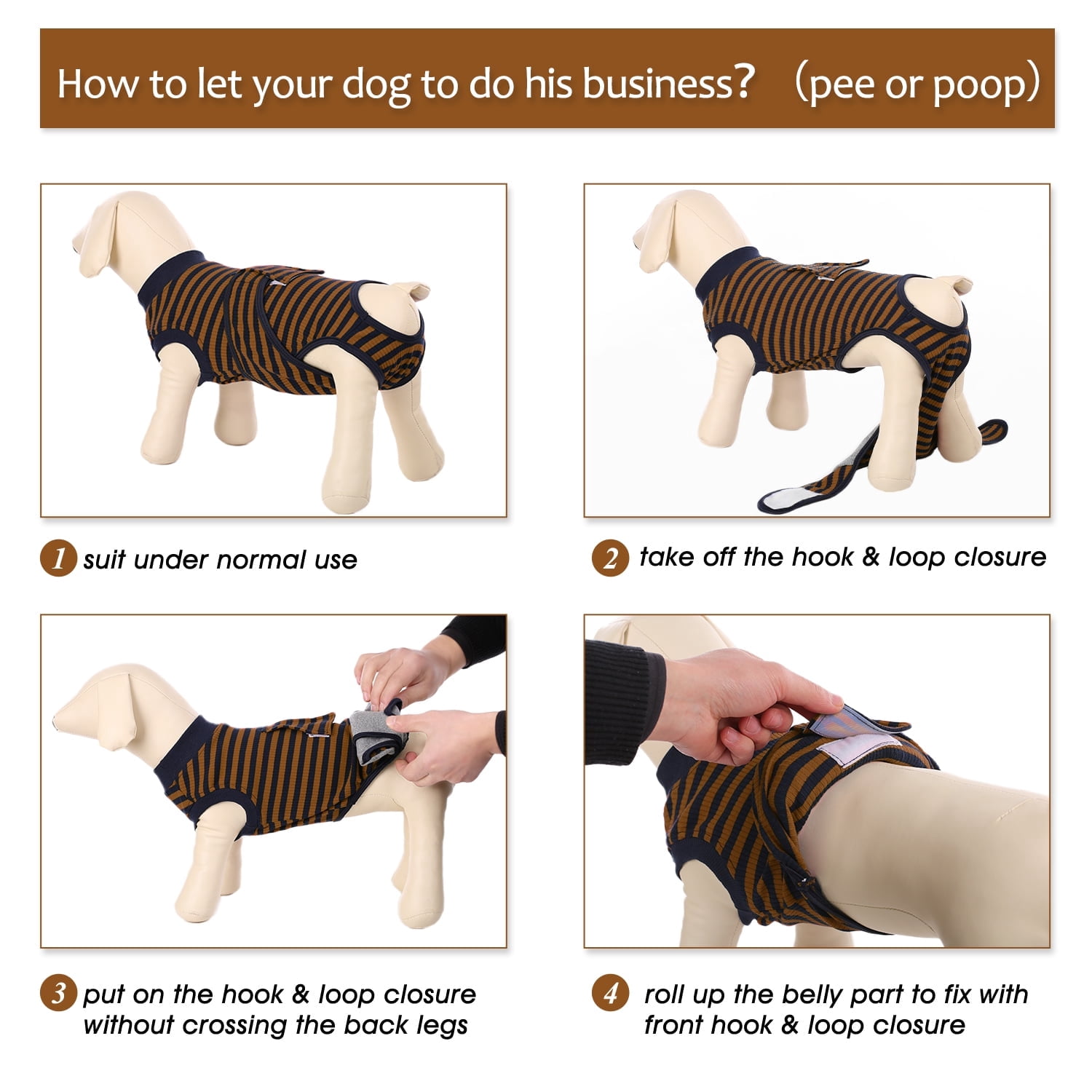 How to let your dog to do his business? （pee or poop）

1 suit under normal use

2 take off the hook & loop closure

3 put on the hook & loop closure without crossing the back legs

4 roll up the belly part to fix with front hook & loop closure