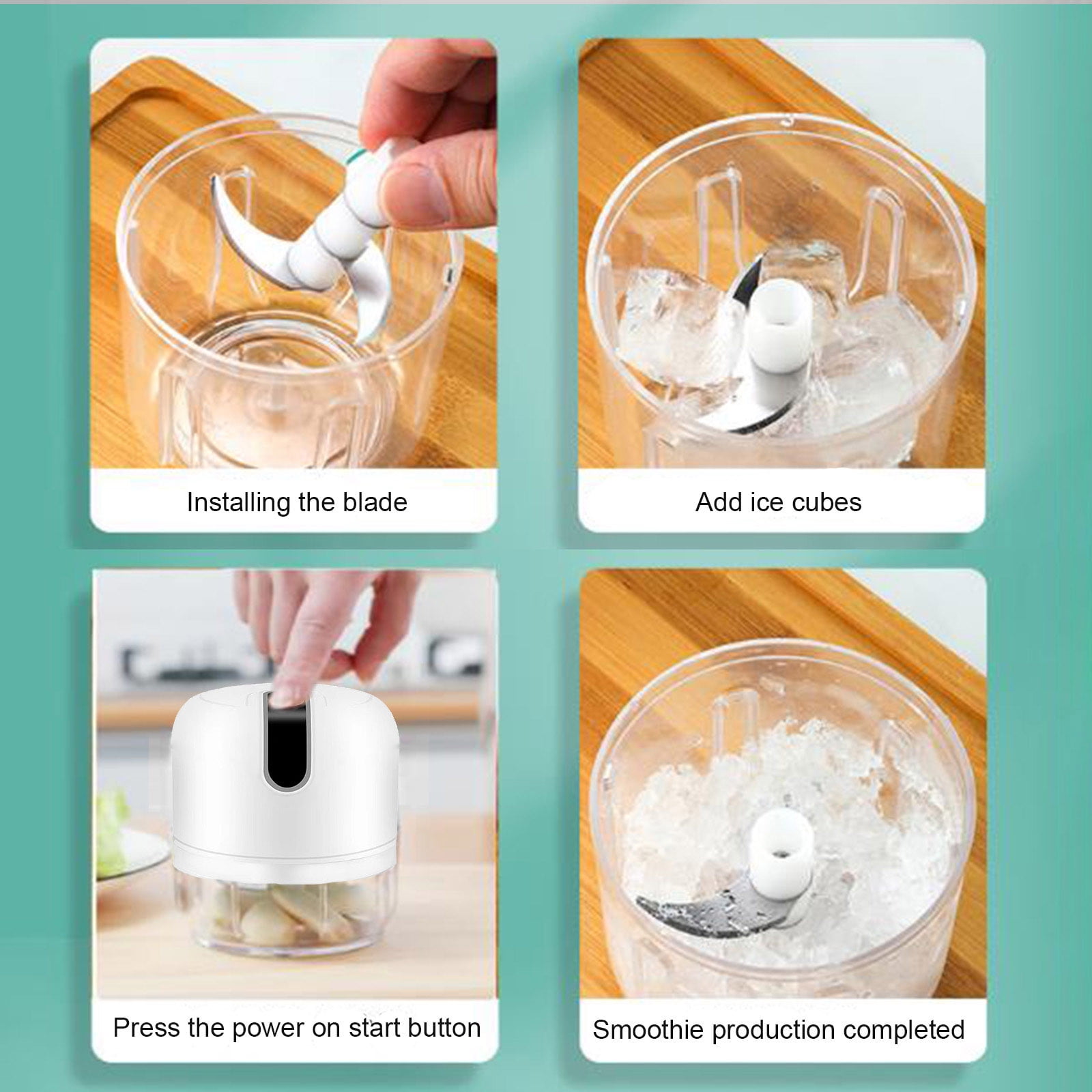 Installing the blade

Add ice cubes

Press the power on start button

Smoothie production completed