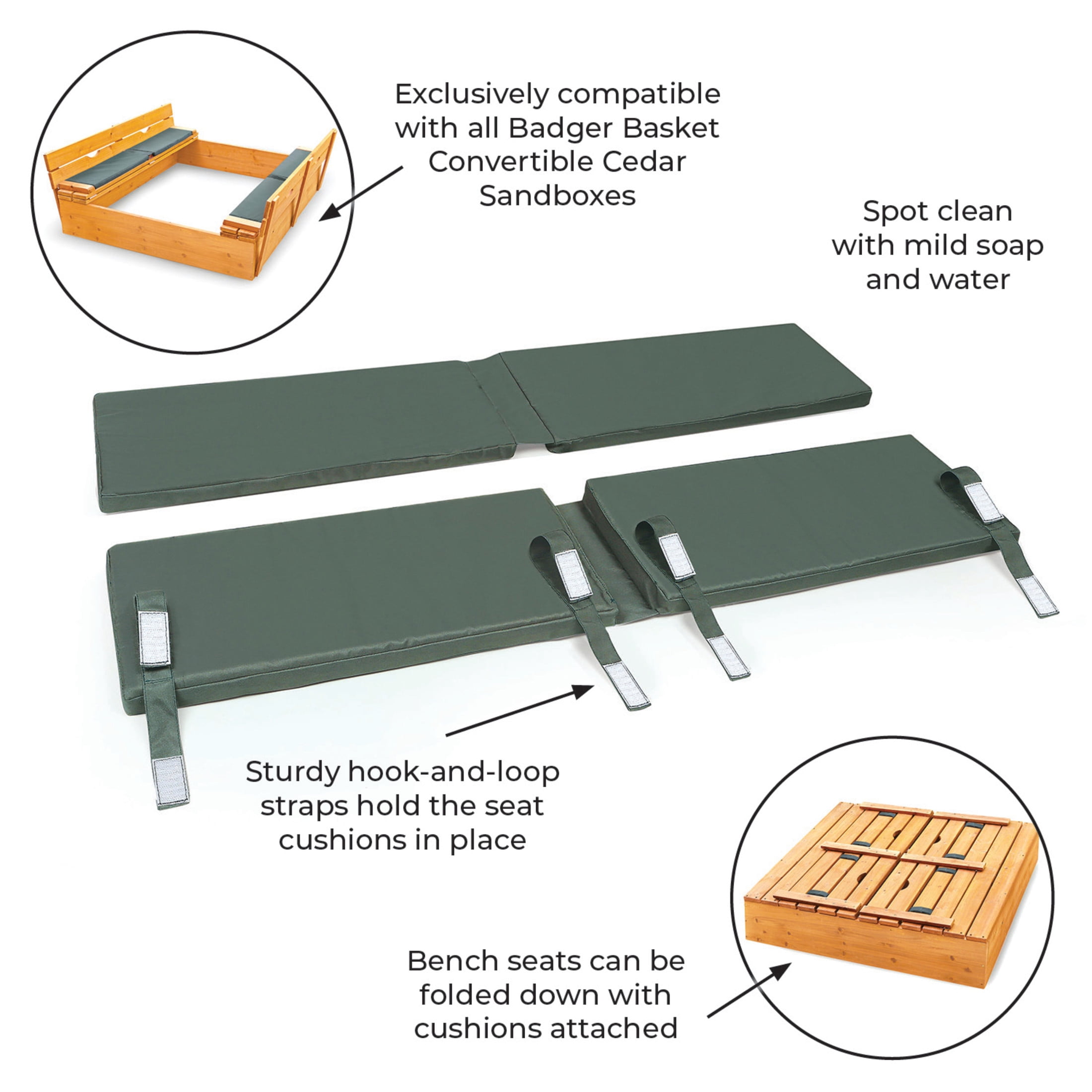 Exclusively compatible with all Badger Basket Convertible Cedar Sandboxes

Spot clean with mild soap and water

Sturdy hook-and-loop straps hold the seat cushions in place

Bench seats can be folded down with cushions attached