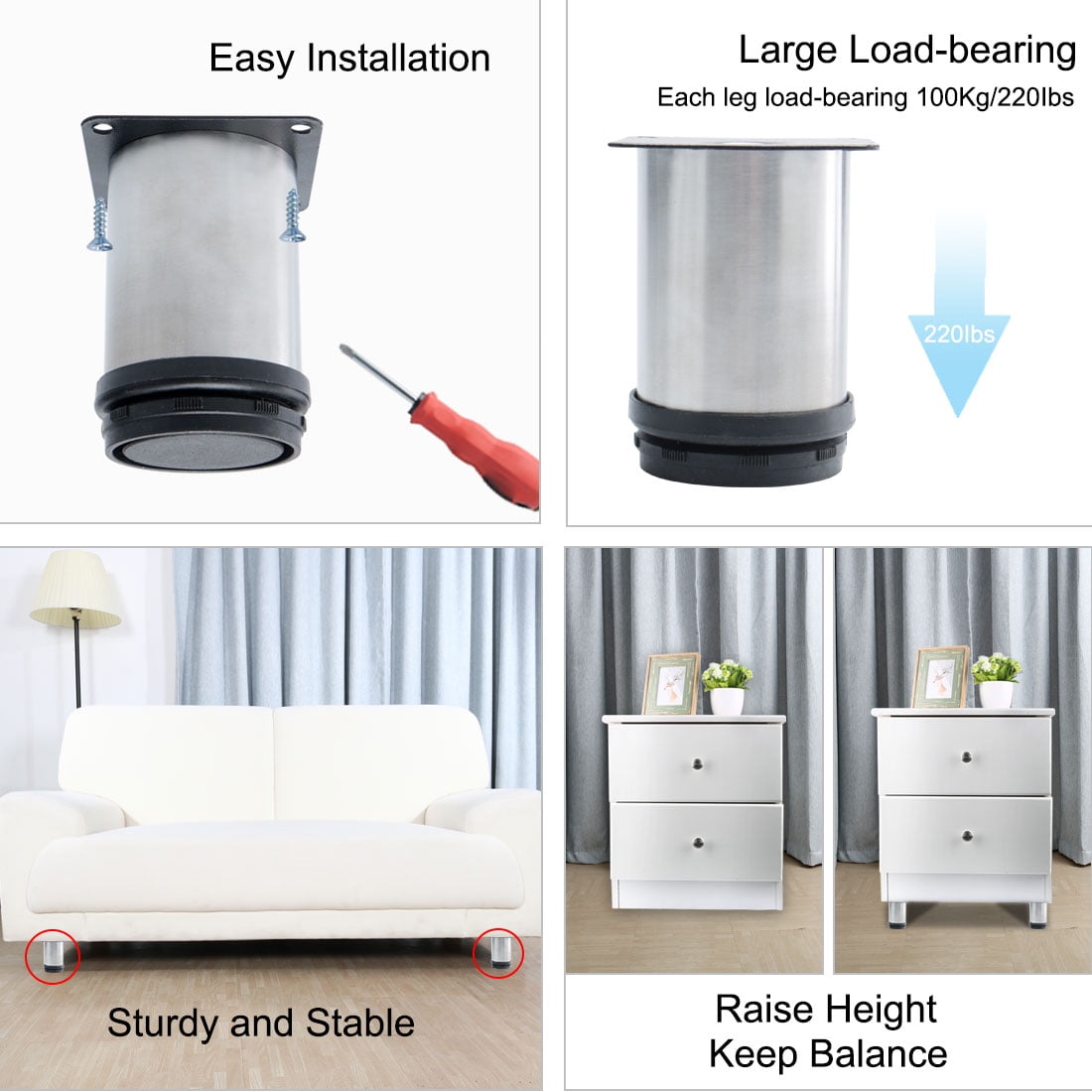 Easy Installation

Large Load-bearing

Each leg load-bearing 100Kg/220lbs

220lbs

Sturdy and Stable

Raise Height
Keep Balance