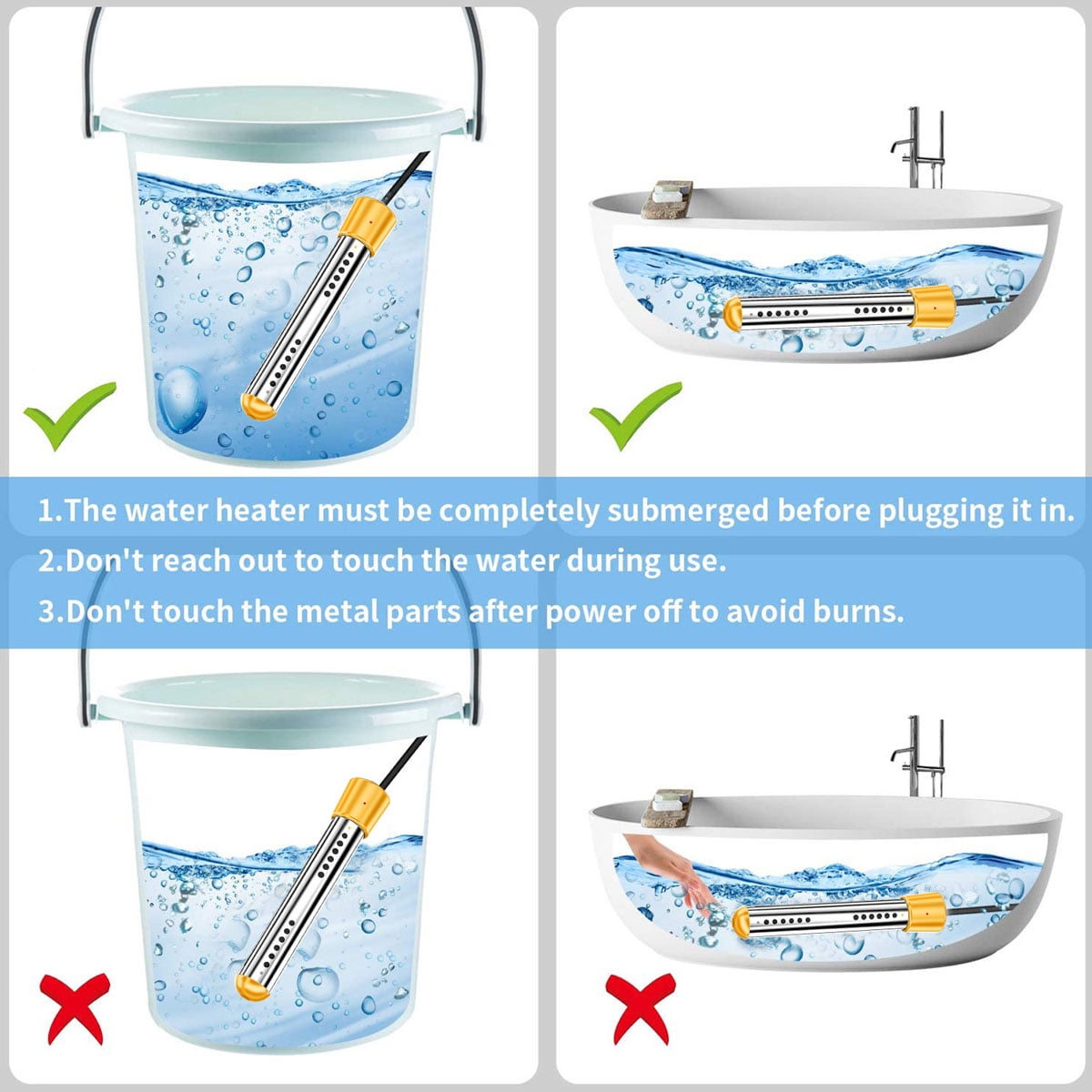 1.The water heater must be completely submerged before plugging it in.
2.Don't reach out to touch the water during use.
3.Don't touch the metal parts after power off to avoid burns.