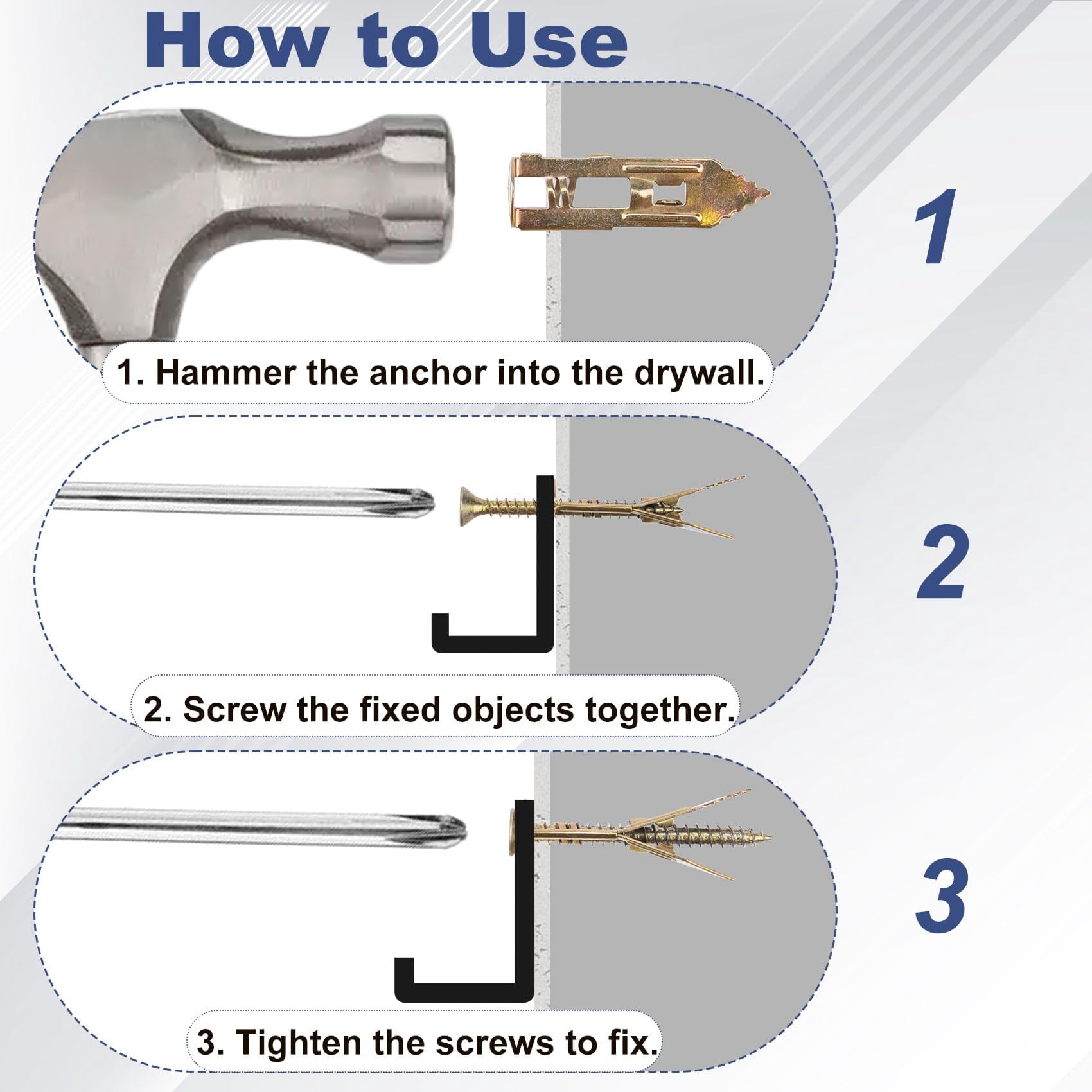 How to Use

1

1. Hammer the anchor into the drywall.

2

2. Screw the fixed objects together.

3

3. Tighten the screws to fix.