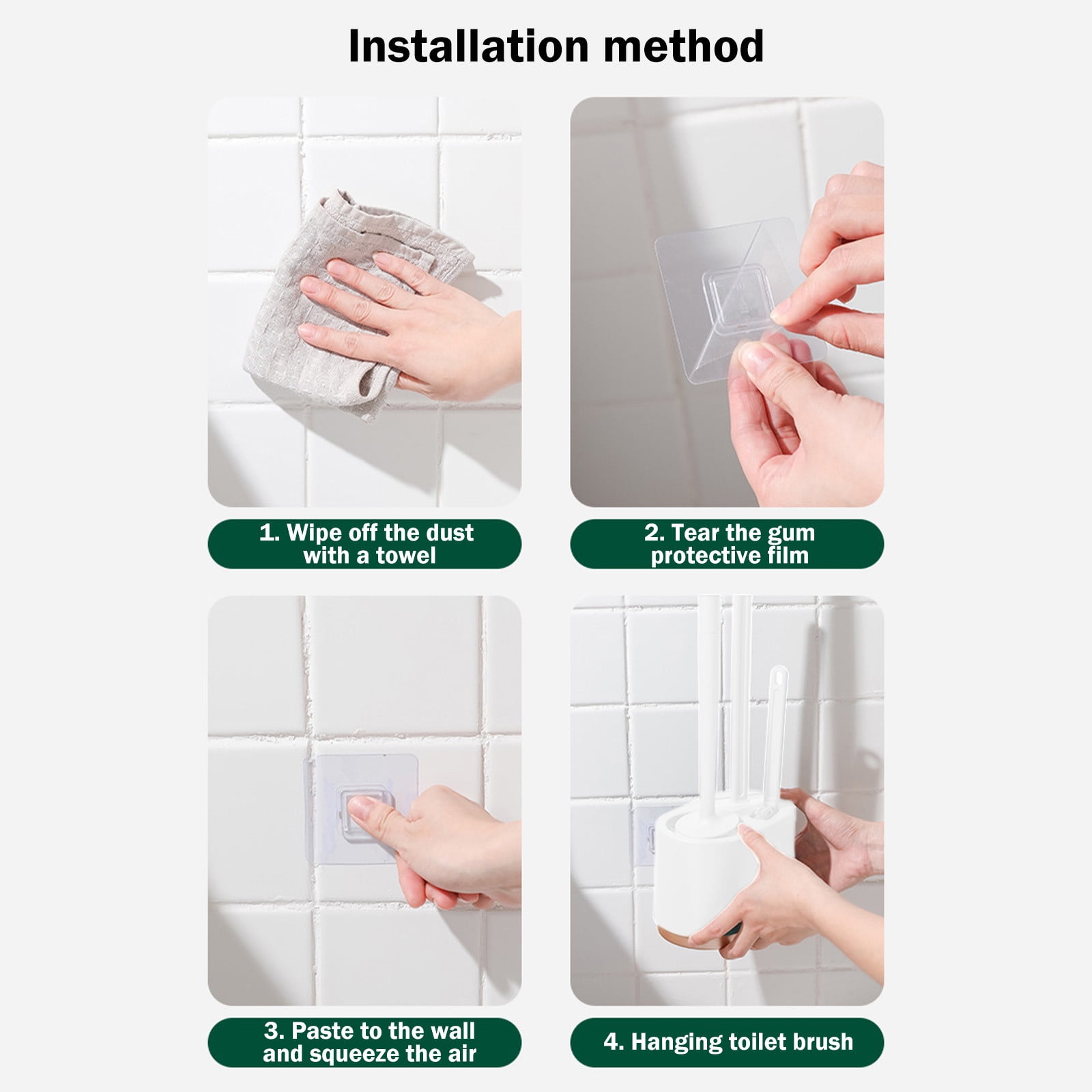 Installation method

1. Wipe off the dust with a towel

2. Tear the gum protective film

3. Paste to the wall and squeeze the air

4. Hanging toilet brush