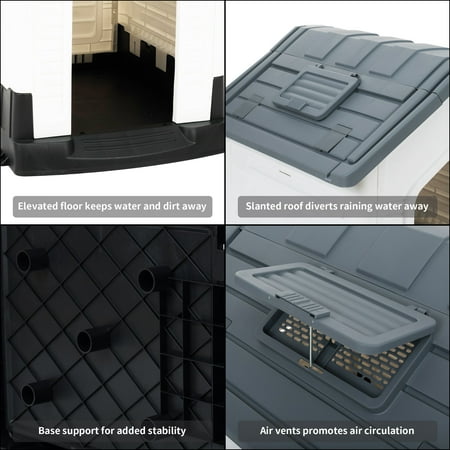 Elevated floor keeps water and dirt away

Slanted roof diverts raining water away

Base support for added stability

Air vents promotes air circulation