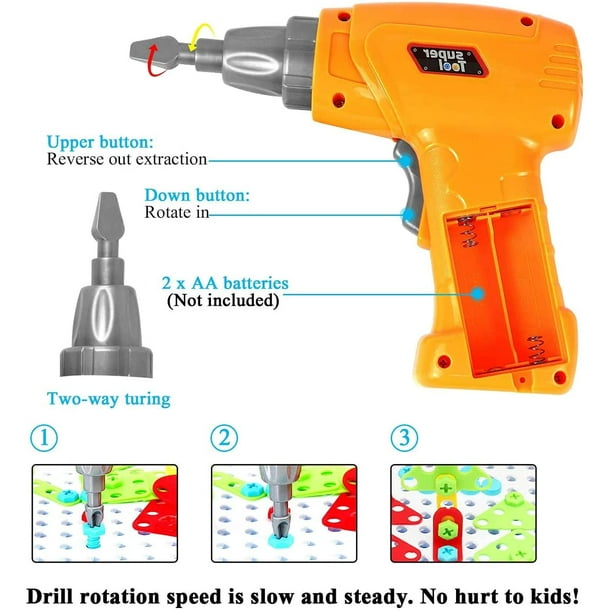 super Tool

Upper button:
Reverse out extraction

Down button:
Rotate in

2 x AA batteries
(Not included)

Two-way turing

①

②

③

Drill rotation speed is slow and steady. No hurt to kids!