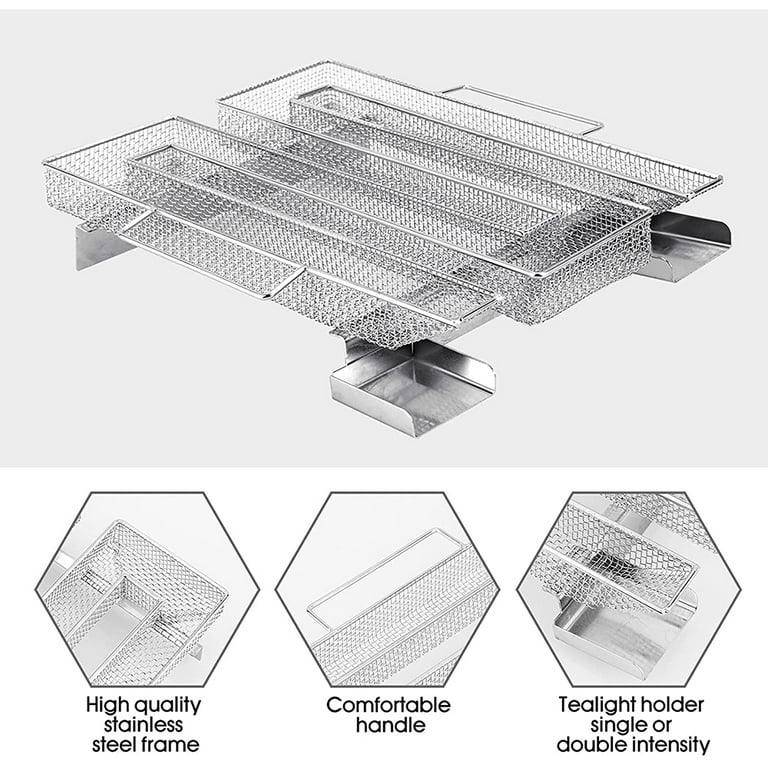 High quality stainless steel frame

Comfortable handle

Tealight holder single or double intensity