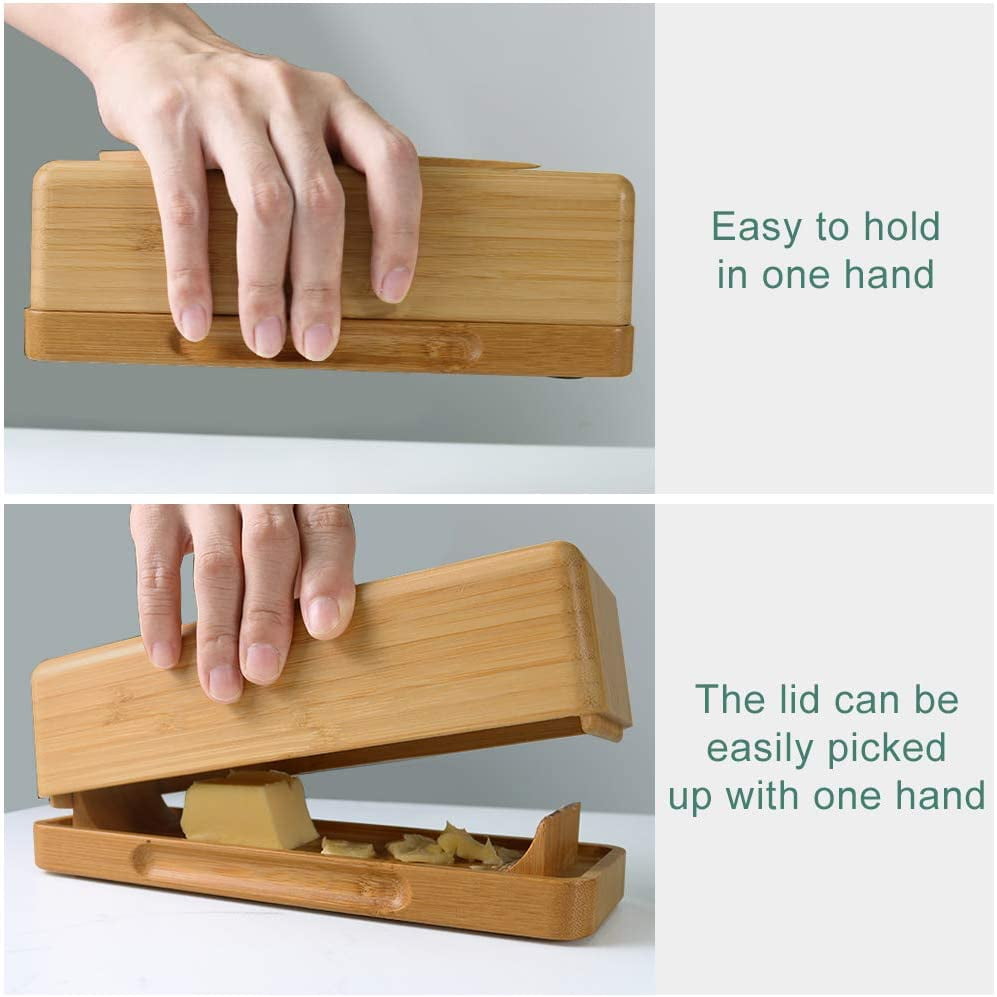 Easy to hold in one hand

The lid can be easily picked up with one hand