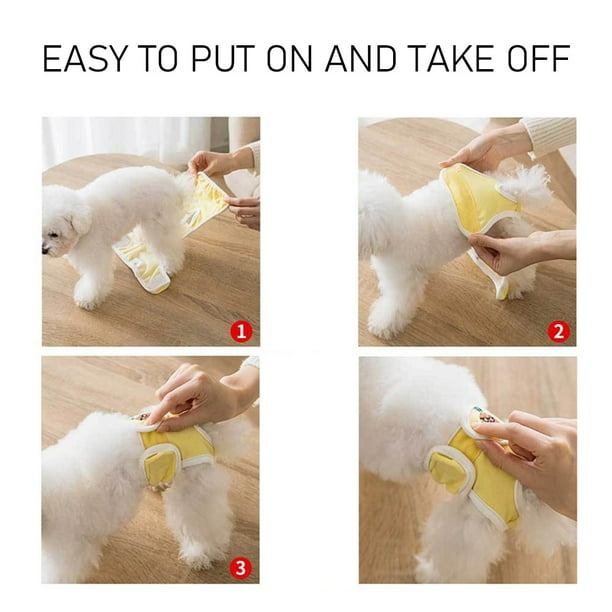 EASY TO PUT ON AND TAKE OFF

1

2

3