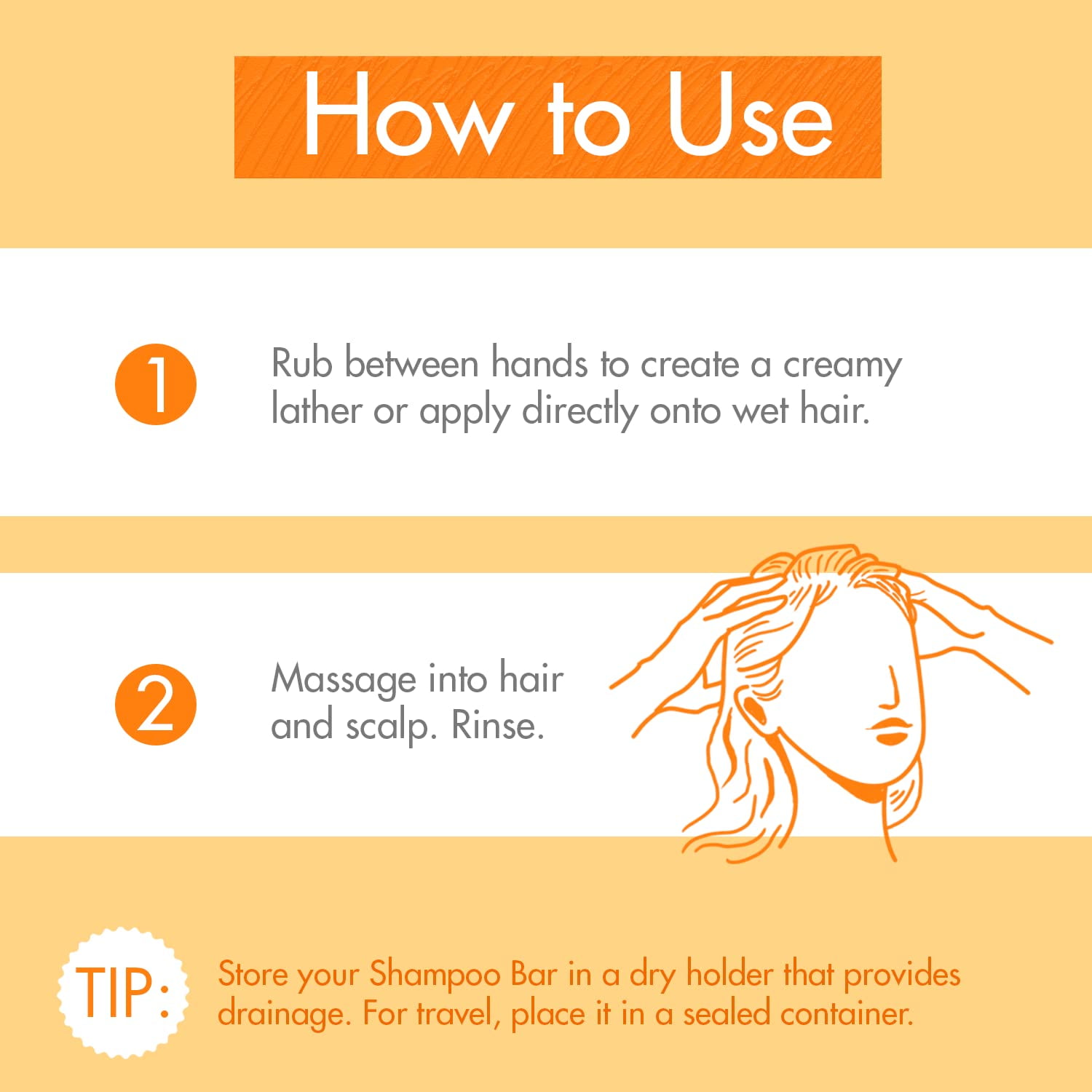 How to Use

1 Rub between hands to create a creamy lather or apply directly onto wet hair.

2 Massage into hair and scalp. Rinse.

TIP: Store your Shampoo Bar in a dry holder that provides drainage. For travel, place it in a sealed container.