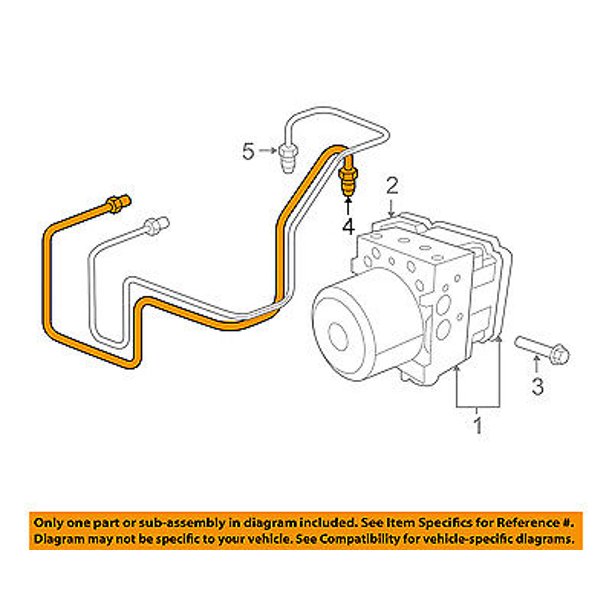 5
2
4
3
1

Only one part or sub-assembly in diagram included. See Item Specifics for Reference #.
Diagram may not be specific to your vehicle. See Compatibility for vehicle-specific diagrams.