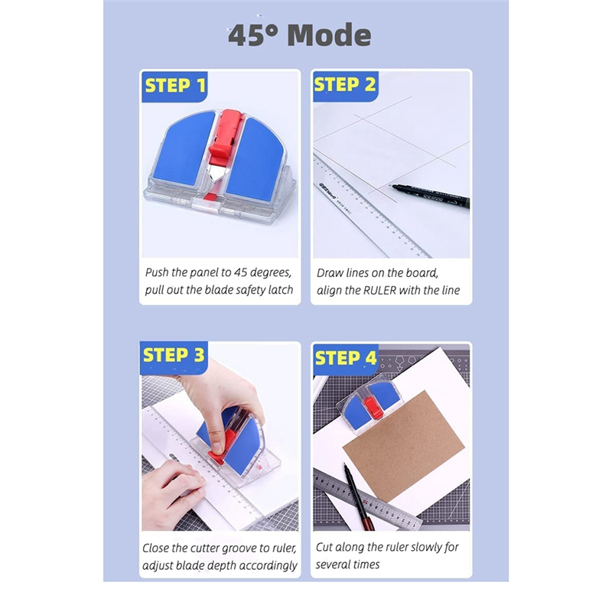 45° Mode

STEP 1

Push the panel to 45 degrees, pull out the blade safety latch

STEP 2

Draw lines on the board, align the RULER with the line

STEP 3

Close the cutter groove to ruler, adjust blade depth accordingly

STEP 4

Cut along the ruler slowly for several times