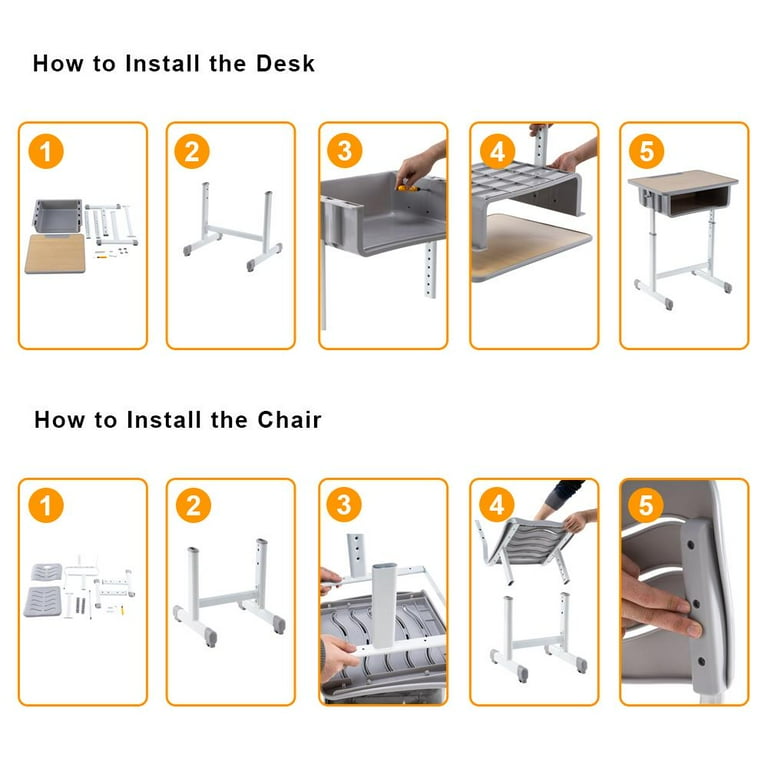 How to Install the Desk

1

2

3

4

5

How to Install the Chair

1

2

3

4

5