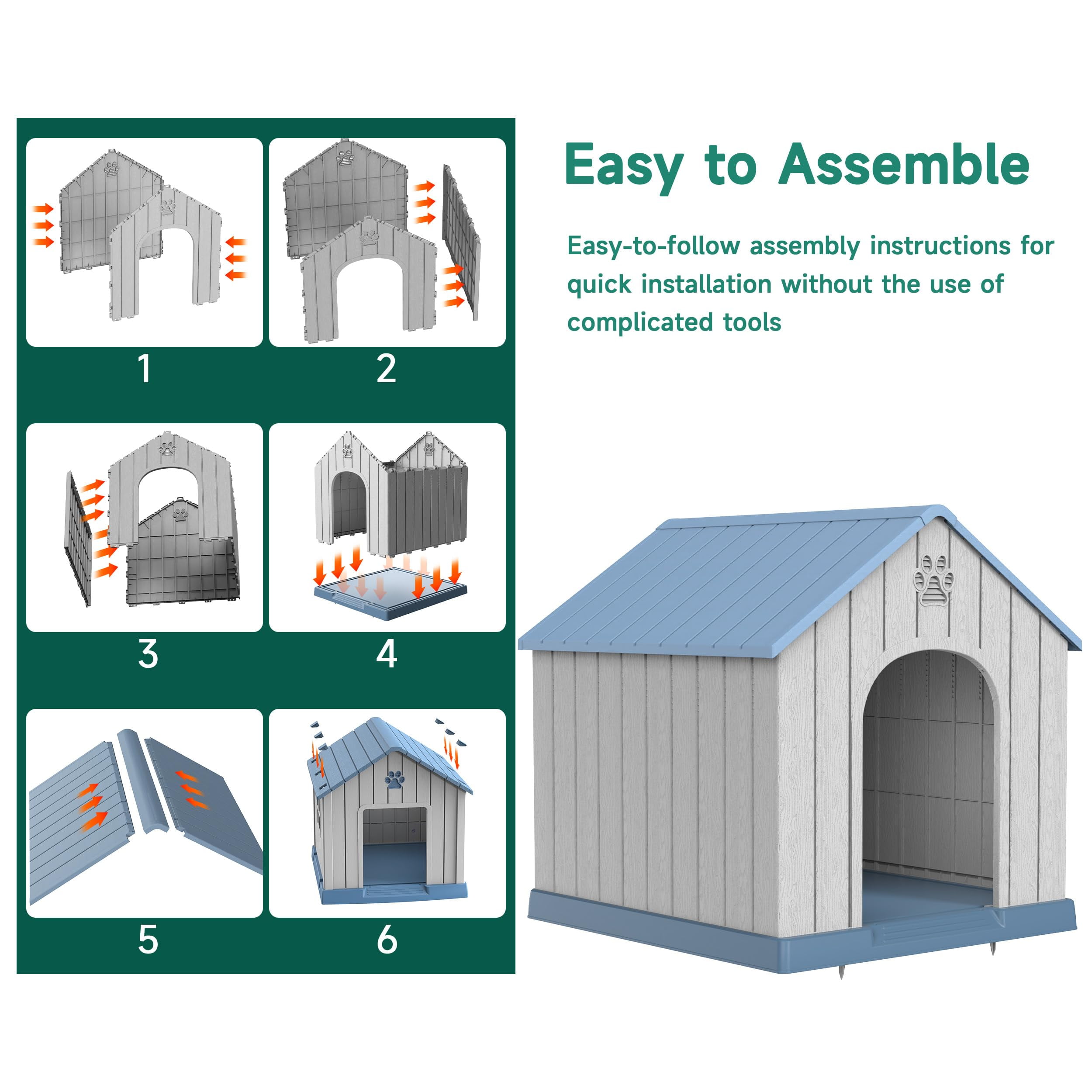 1

2

3

4

5

6

Easy to Assemble

Easy-to-follow assembly instructions for quick installation without the use of complicated tools