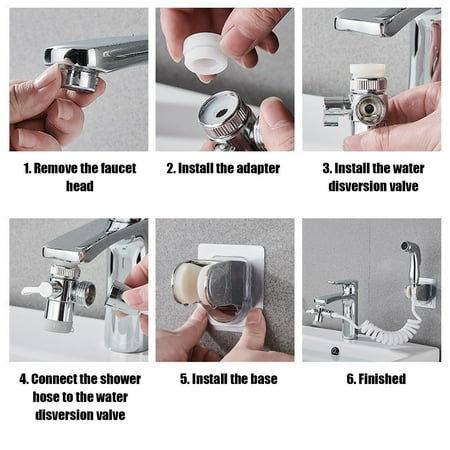 1. Remove the faucet head

2. Install the adapter

3. Install the water disversion valve

4. Connect the shower hose to the water disversion valve

5. Install the base

6. Finished