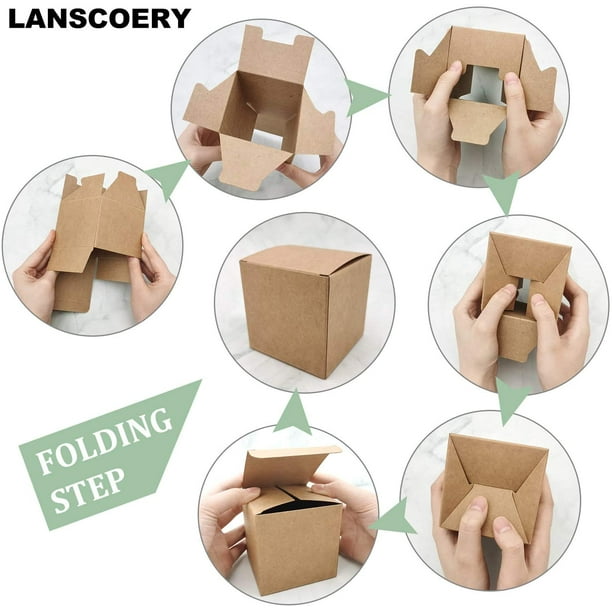 LANSCOERY

FOLDING STEP