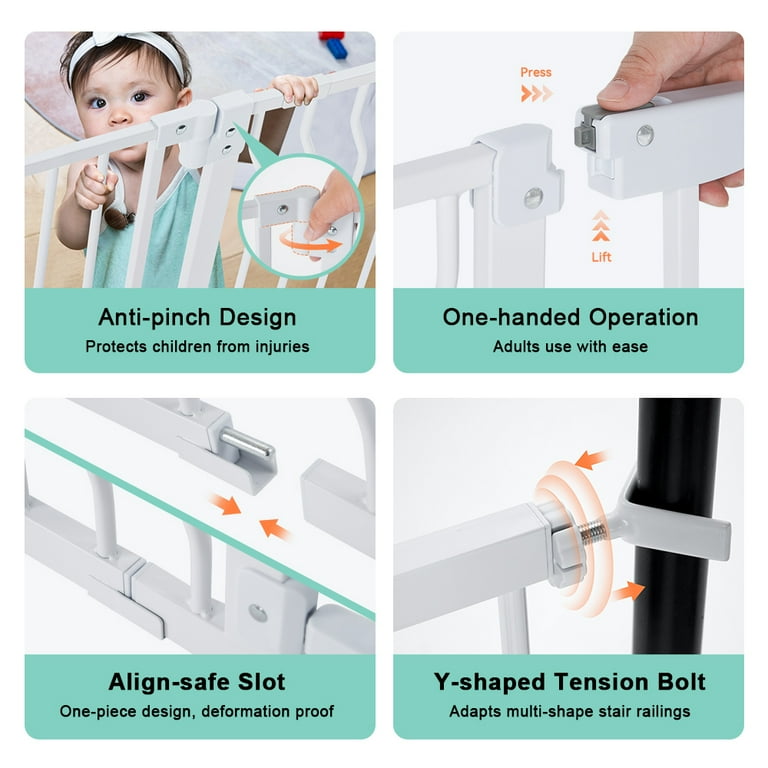 Anti-pinch Design
Protects children from injuries

Press
Lift

One-handed Operation
Adults use with ease

Align-safe Slot
One-piece design, deformation proof

Y-shaped Tension Bolt
Adapts multi-shape stair railings