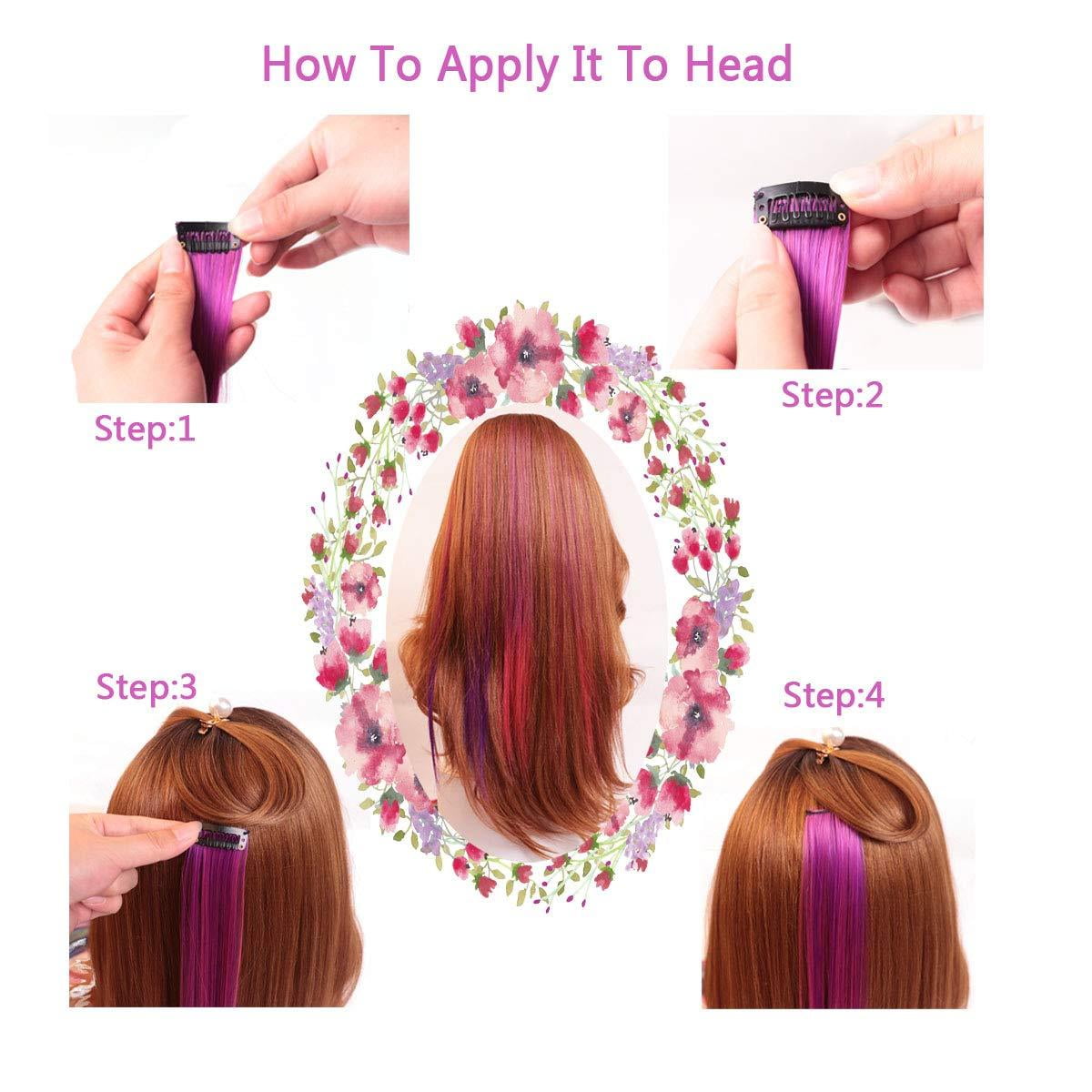 How To Apply It To Head

Step:1

Step:2

Step:3

Step:4