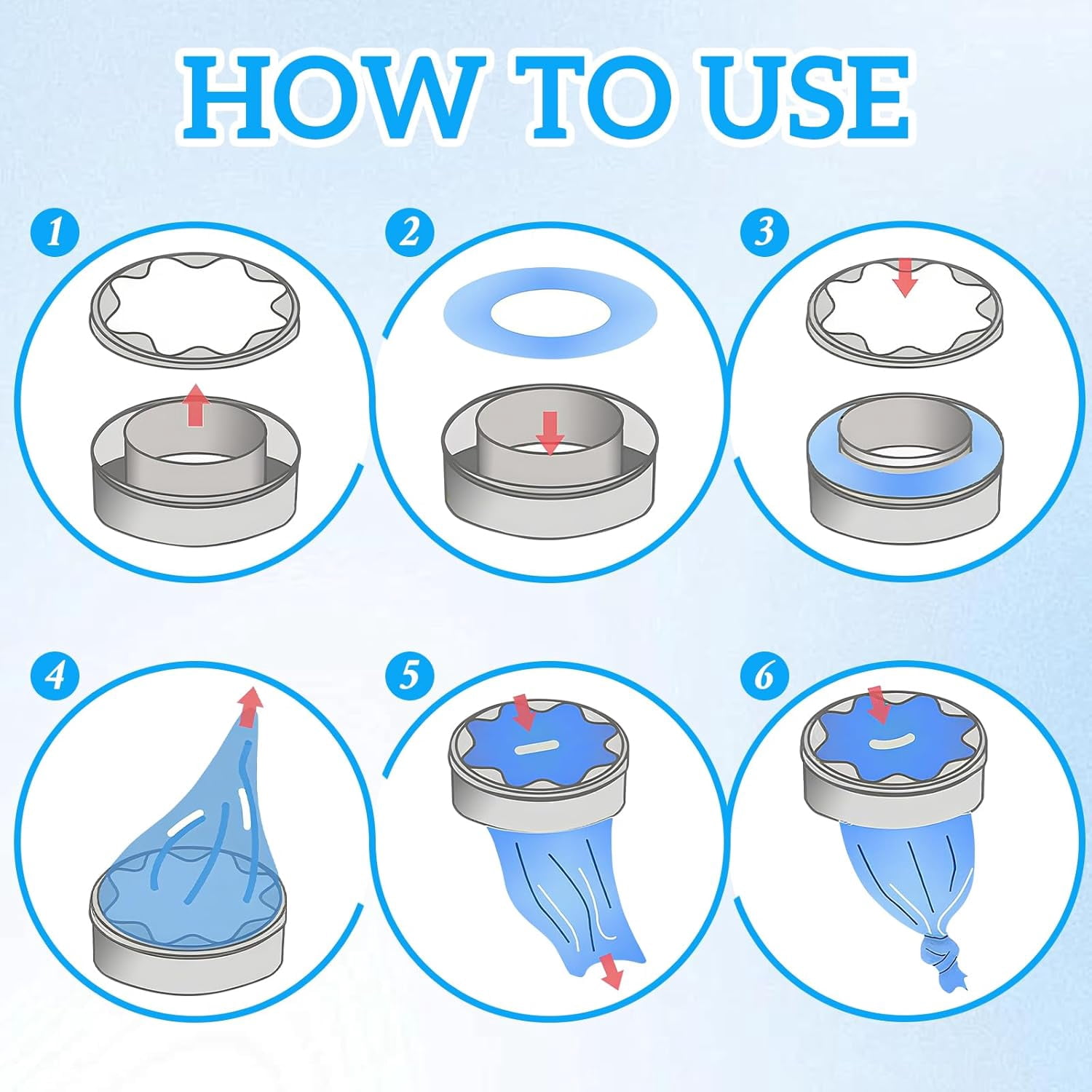 HOW TO USE

1

2

3

4

5

6