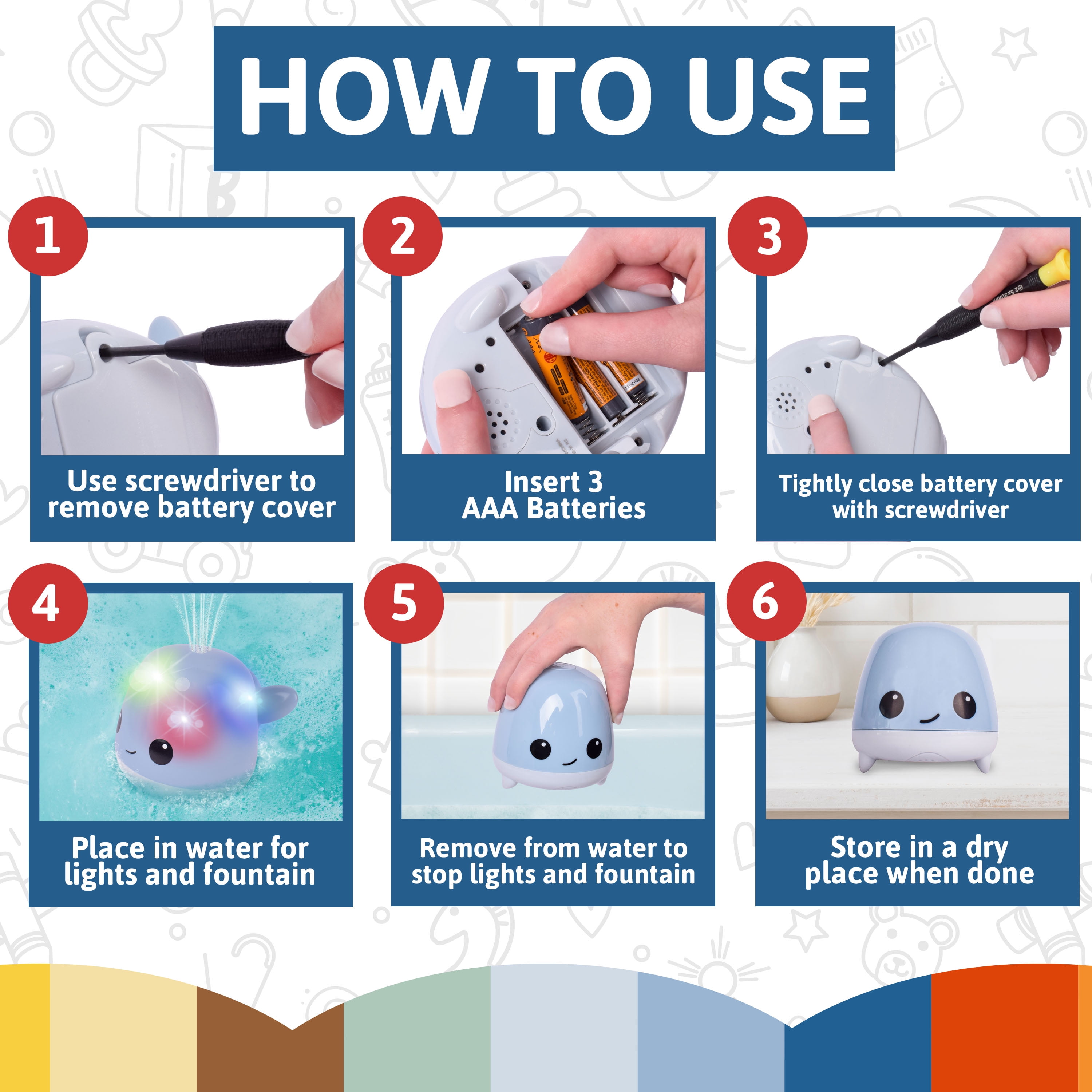 HOW TO USE

1

Use screwdriver to remove battery cover

2

Insert 3 AAA Batteries

3

Tightly close battery cover with screwdriver

4

Place in water for lights and fountain

5

Remove from water to stop lights and fountain

6

Store in a dry place when done