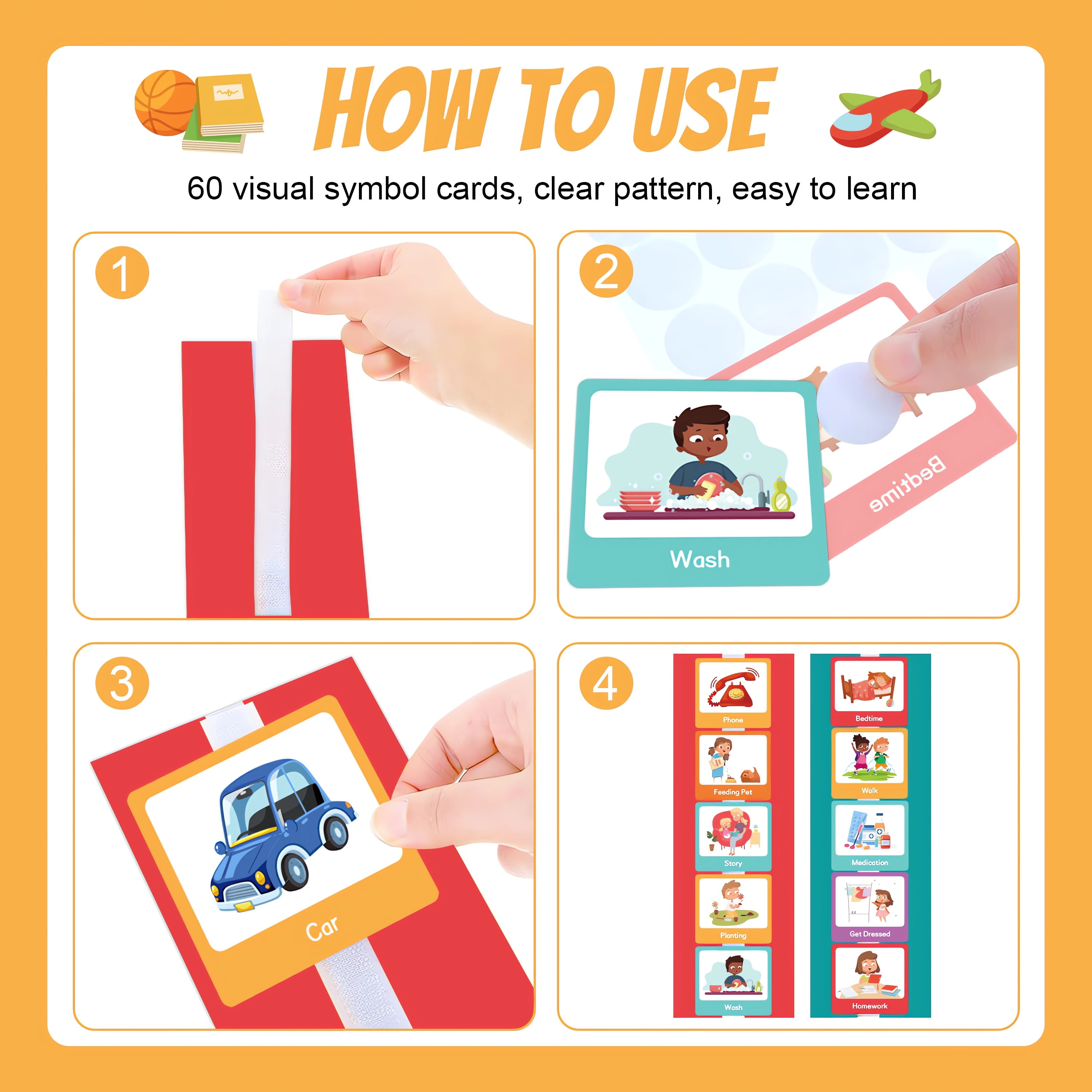 HOW TO USE

60 visual symbol cards, clear pattern, easy to learn

1

2

Wash

Bedtime

3

Car

4

Phone

Feeding Pet

Story

Planting

Wash

Bedtime

Walk

Medication

Get Dressed

Homework