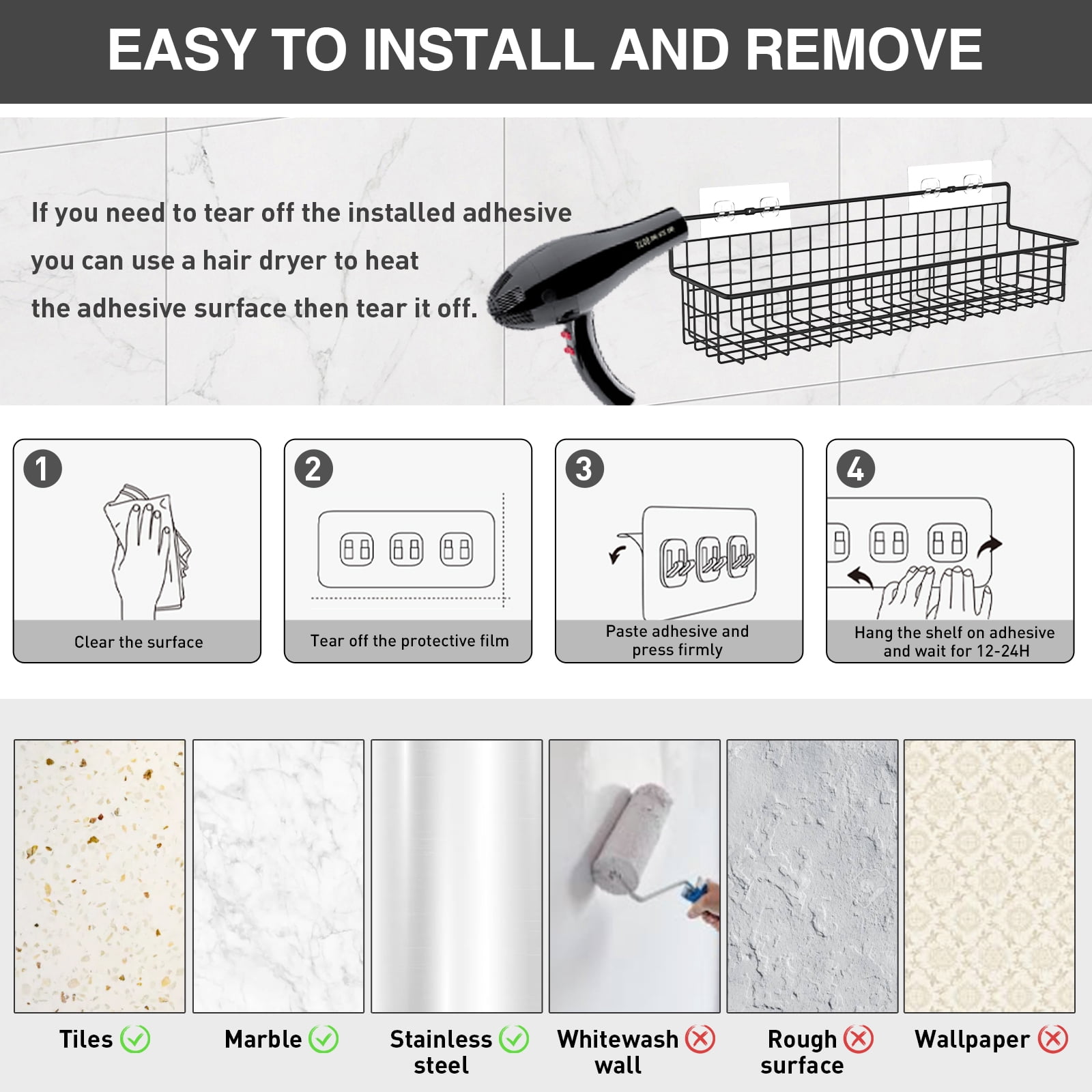 EASY TO INSTALL AND REMOVE

If you need to tear off the installed adhesive you can use a hair dryer to heat the adhesive surface then tear it off.

1
Clear the surface

2
Tear off the protective film

3
Paste adhesive and press firmly

4
Hang the shelf on adhesive and wait for 12-24H

Tiles

Marble

Stainless steel

Whitewash wall

Rough surface

Wallpaper