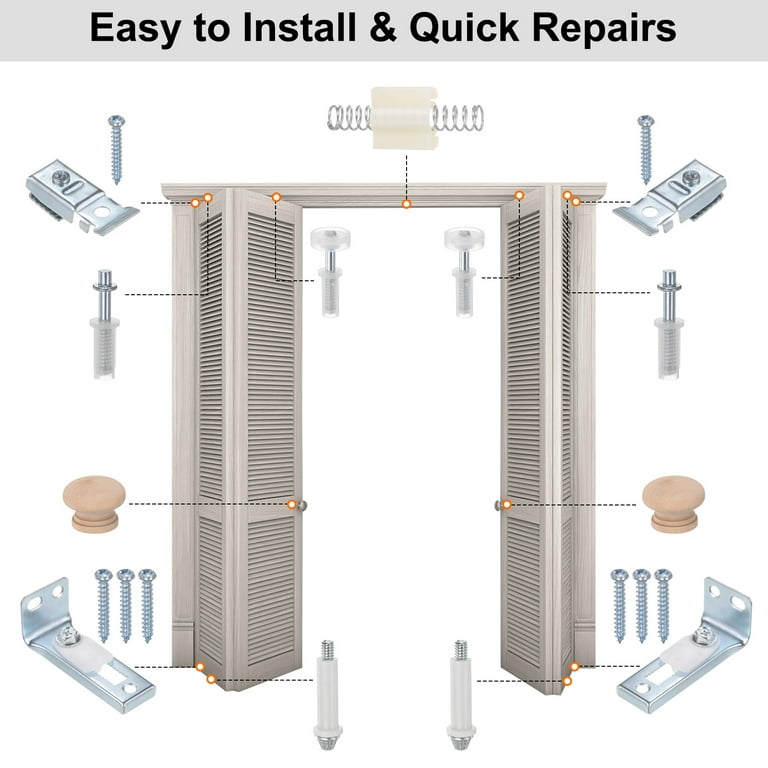 Easy to Install & Quick Repairs