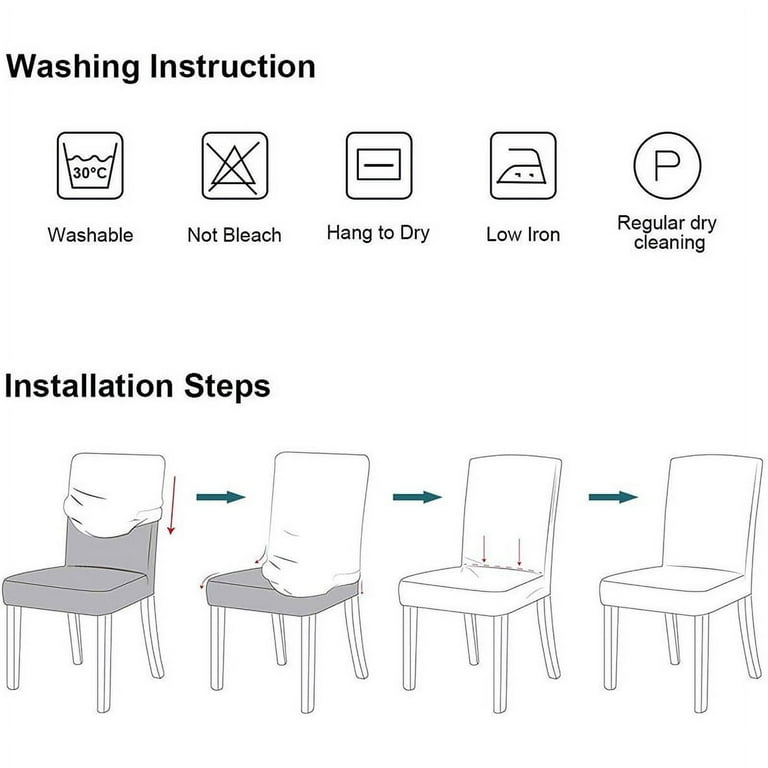 Washing Instruction

30°C
Washable

Not Bleach

Hang to Dry

Low Iron

P
Regular dry cleaning

Installation Steps