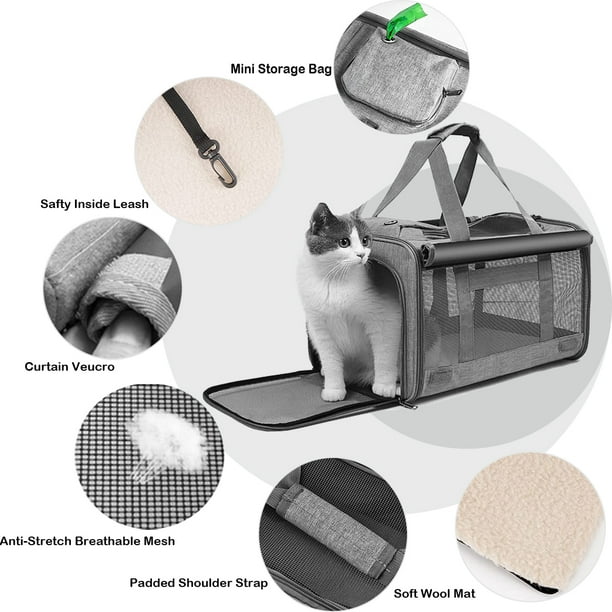 Mini Storage Bag

Safty Inside Leash

Curtain Veucro

Anti-Stretch Breathable Mesh

Padded Shoulder Strap

Soft Wool Mat