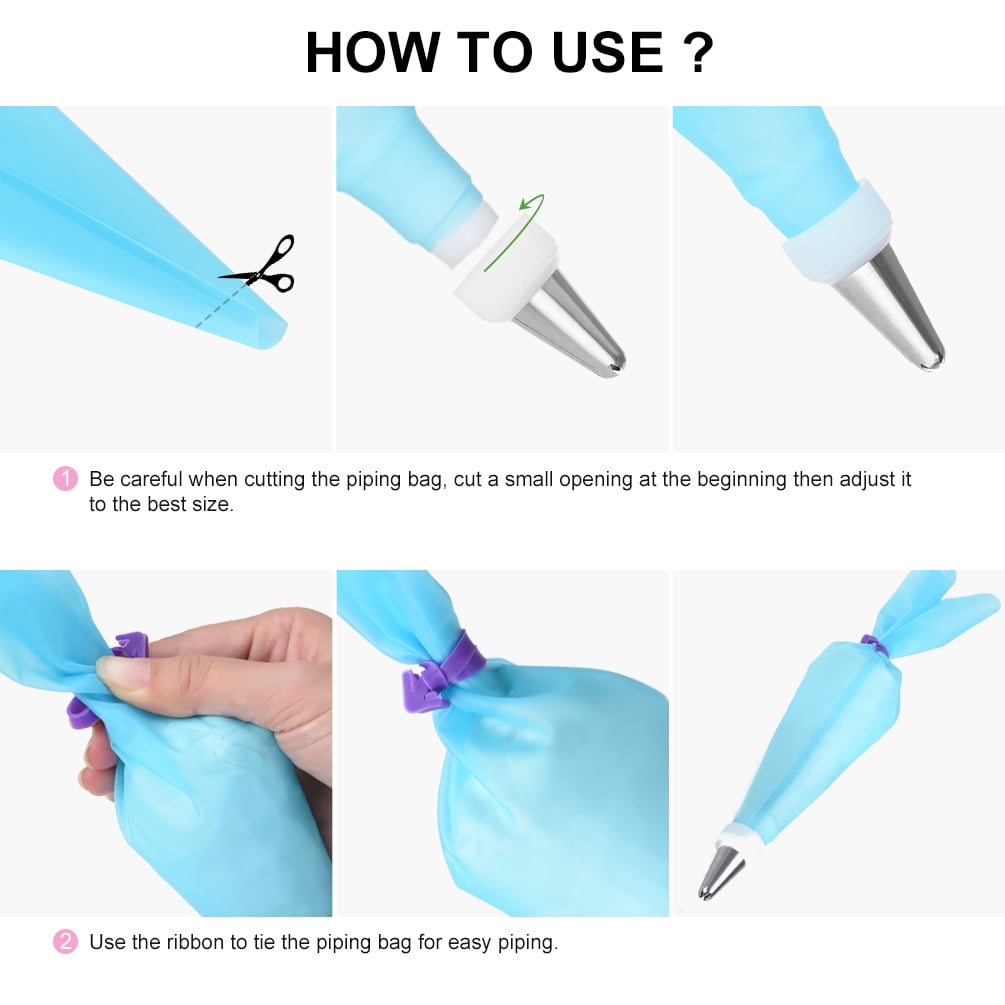 HOW TO USE ?

1 Be careful when cutting the piping bag, cut a small opening at the beginning then adjust it to the best size.

2 Use the ribbon to tie the piping bag for easy piping.