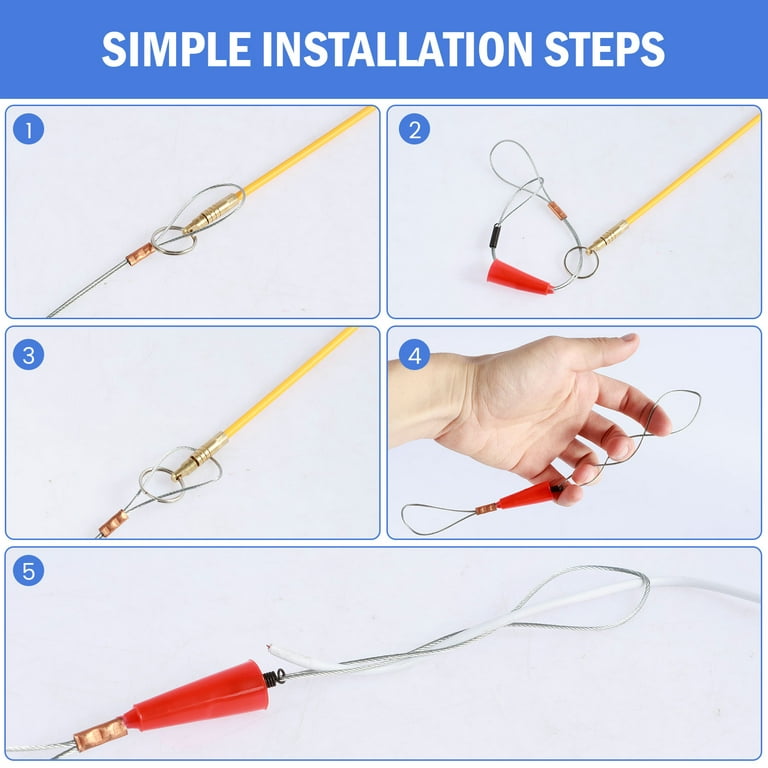 SIMPLE INSTALLATION STEPS

1

2

3

4

5