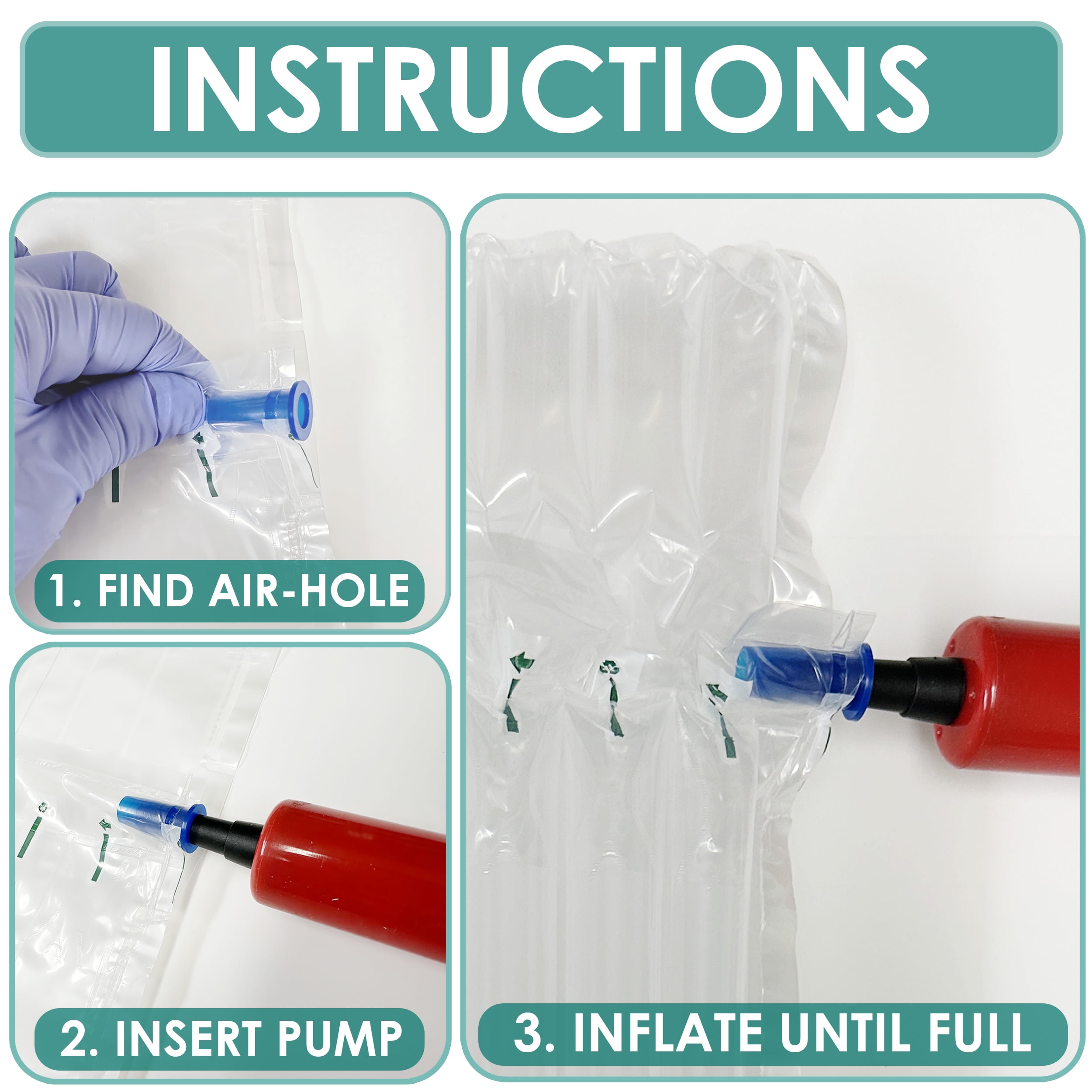 INSTRUCTIONS

1. FIND AIR-HOLE

2. INSERT PUMP

3. INFLATE UNTIL FULL