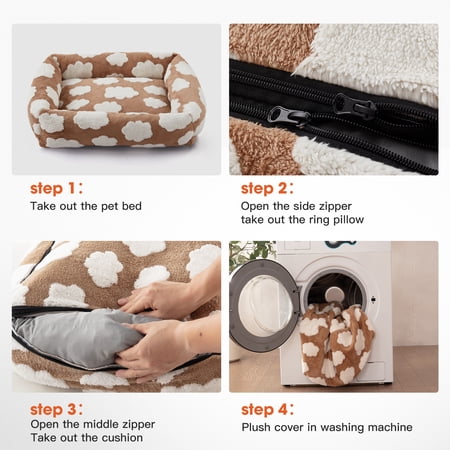 step 1:
Take out the pet bed

step 2:
Open the side zipper
take out the ring pillow

step 3:
Open the middle zipper
Take out the cushion

step 4:
Plush cover in washing machine