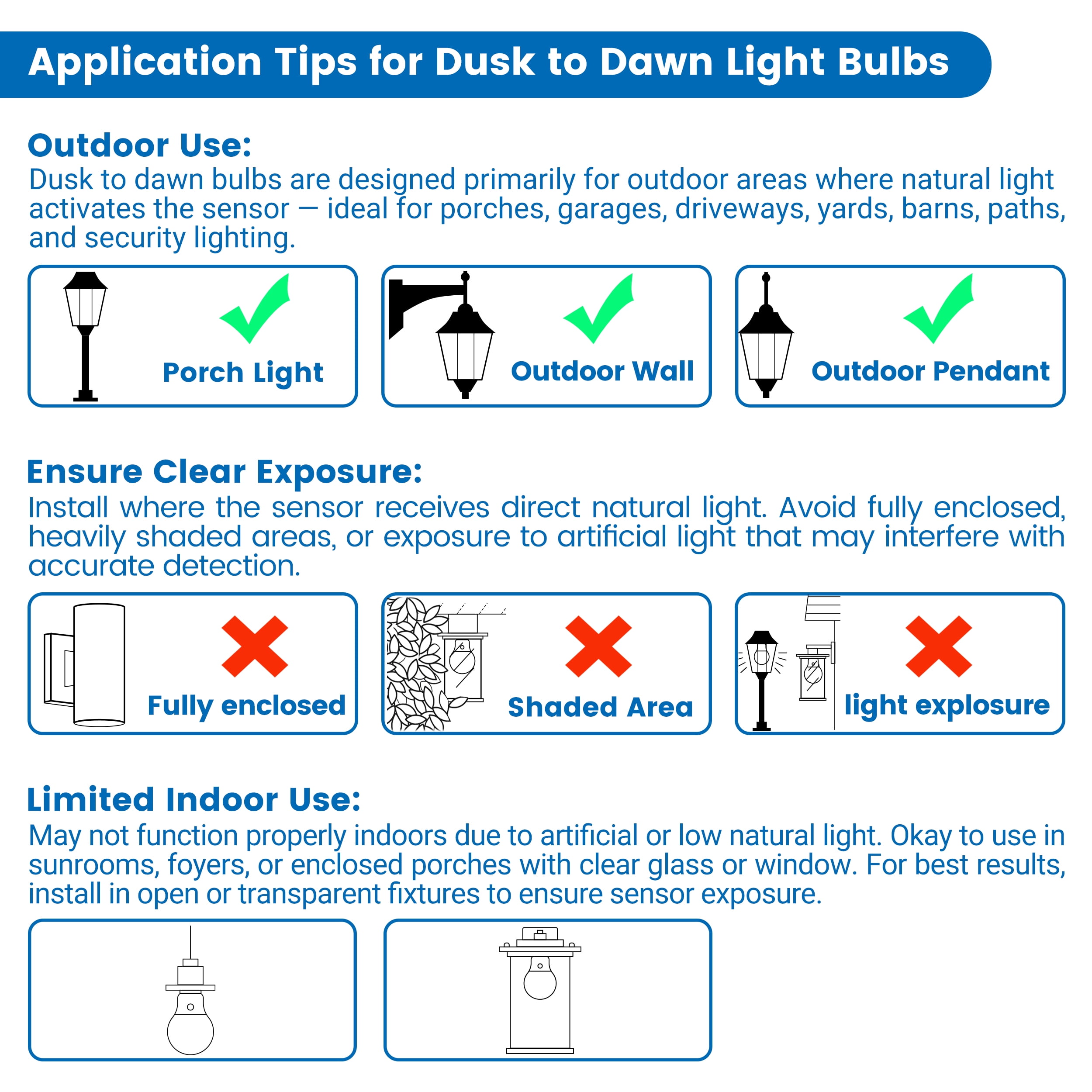 Application Tips for Dusk to Dawn Light Bulbs

Outdoor Use:
Dusk to dawn bulbs are designed primarily for outdoor areas where natural light activates the sensor — ideal for porches, garages, driveways, yards, barns, paths, and security lighting.

Porch Light

Outdoor Wall

Outdoor Pendant

Ensure Clear Exposure:
Install where the sensor receives direct natural light. Avoid fully enclosed, heavily shaded areas, or exposure to artificial light that may interfere with accurate detection.

Fully enclosed

Shaded Area

light explosure

Limited Indoor Use:
May not function properly indoors due to artificial or low natural light. Okay to use in sunrooms, foyers, or enclosed porches with clear glass or window. For best results, install in open or transparent fixtures to ensure sensor exposure.